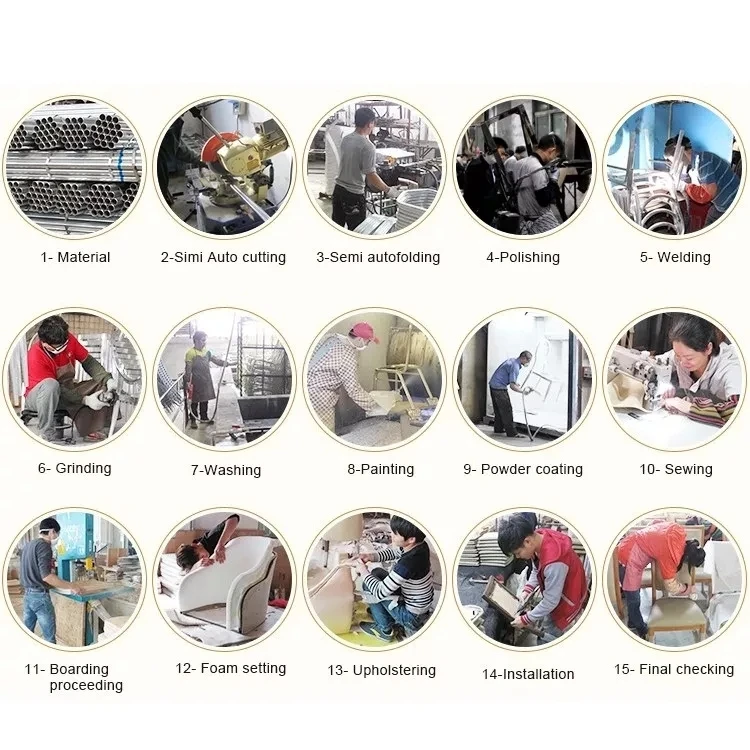 1- Material

2-Simi Auto cutting

3-Semi autofolding

4-Polishing

5- Welding

6- Grinding

7-Washing

8-Painting

9- Powder coating

10- Sewing

11- Boarding proceeding

12- Foam setting

13- Upholstering

14-Installation

15- Final checking