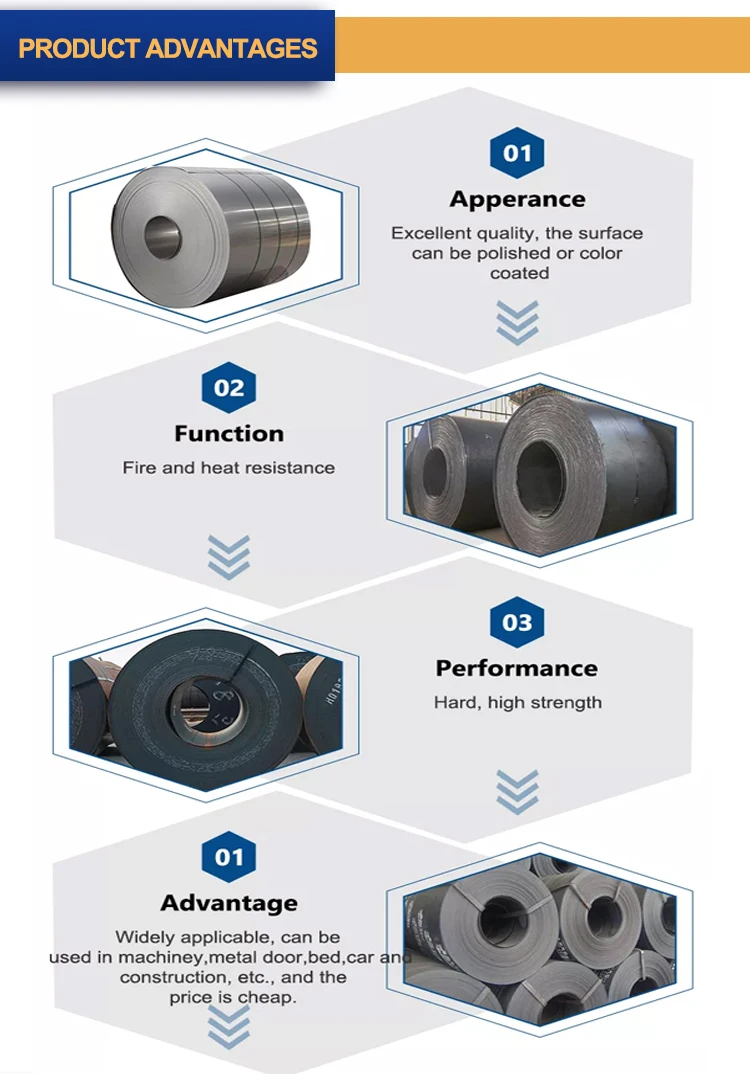 PRODUCT ADVANTAGES

01
Apperance
Excellent quality, the surface can be polished or color coated

02
Function
Fire and heat resistance

03
Performance
Hard, high strength

01
Advantage
Widely applicable, can be used in machiney,metal door,bed,car and construction, etc., and the price is cheap.