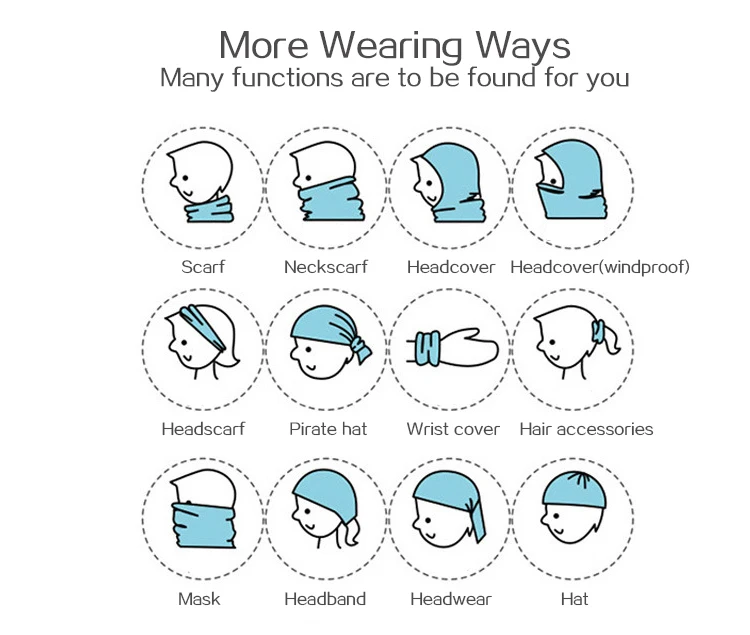 More Wearing Ways
Many functions are to be found for you

Scarf
Neckscarf
Headcover
Headcover(windproof)

Headscarf
Pirate hat
Wrist cover
Hair accessories

Mask
Headband
Headwear
Hat