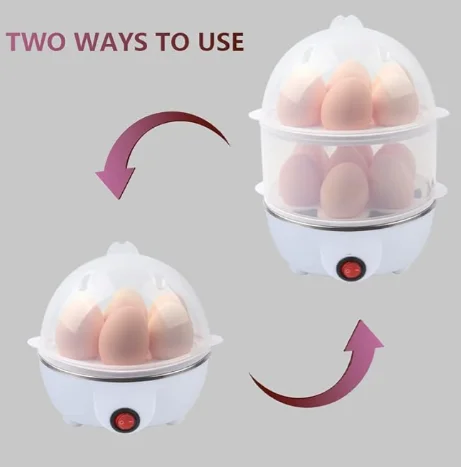 TWO WAYS TO USE