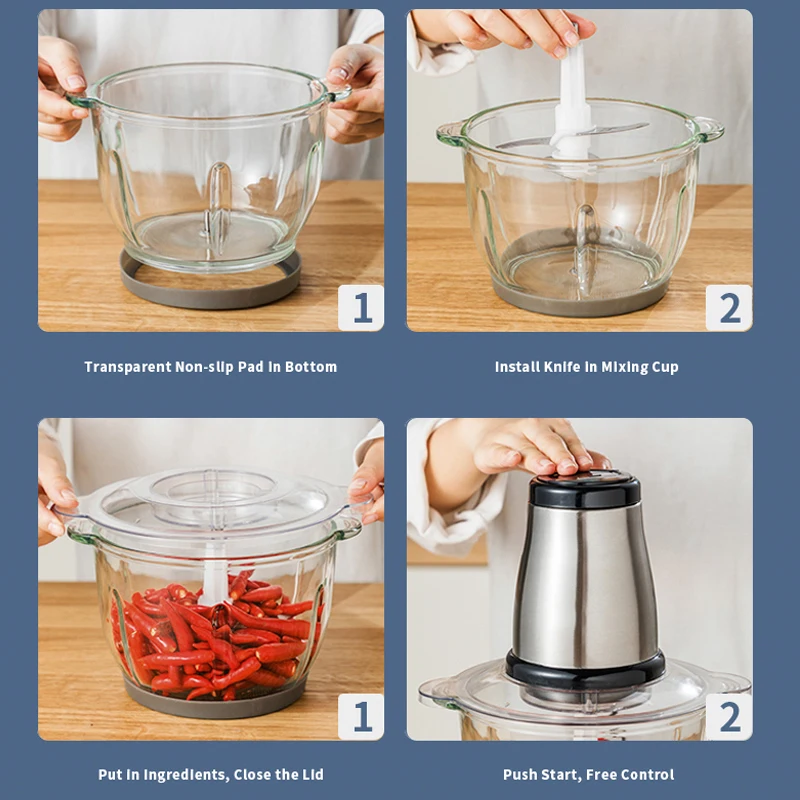 1

Transparent Non-slip Pad In Bottom

2

Install Knife In Mixing Cup

1

Put In Ingredients, Close the Lid

2

Push Start, Free Control