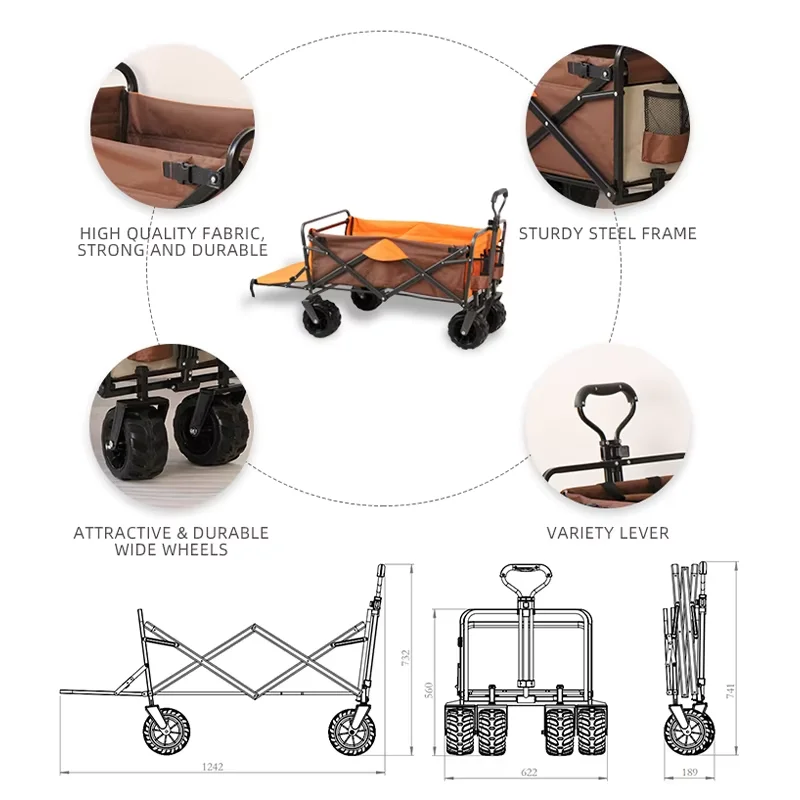 HIGH QUALITY FABRIC, STRONG AND DURABLE

STURDY STEEL FRAME

ATTRACTIVE & DURABLE WIDE WHEELS

VARIETY LEVER

732

1242

560

622

741

189