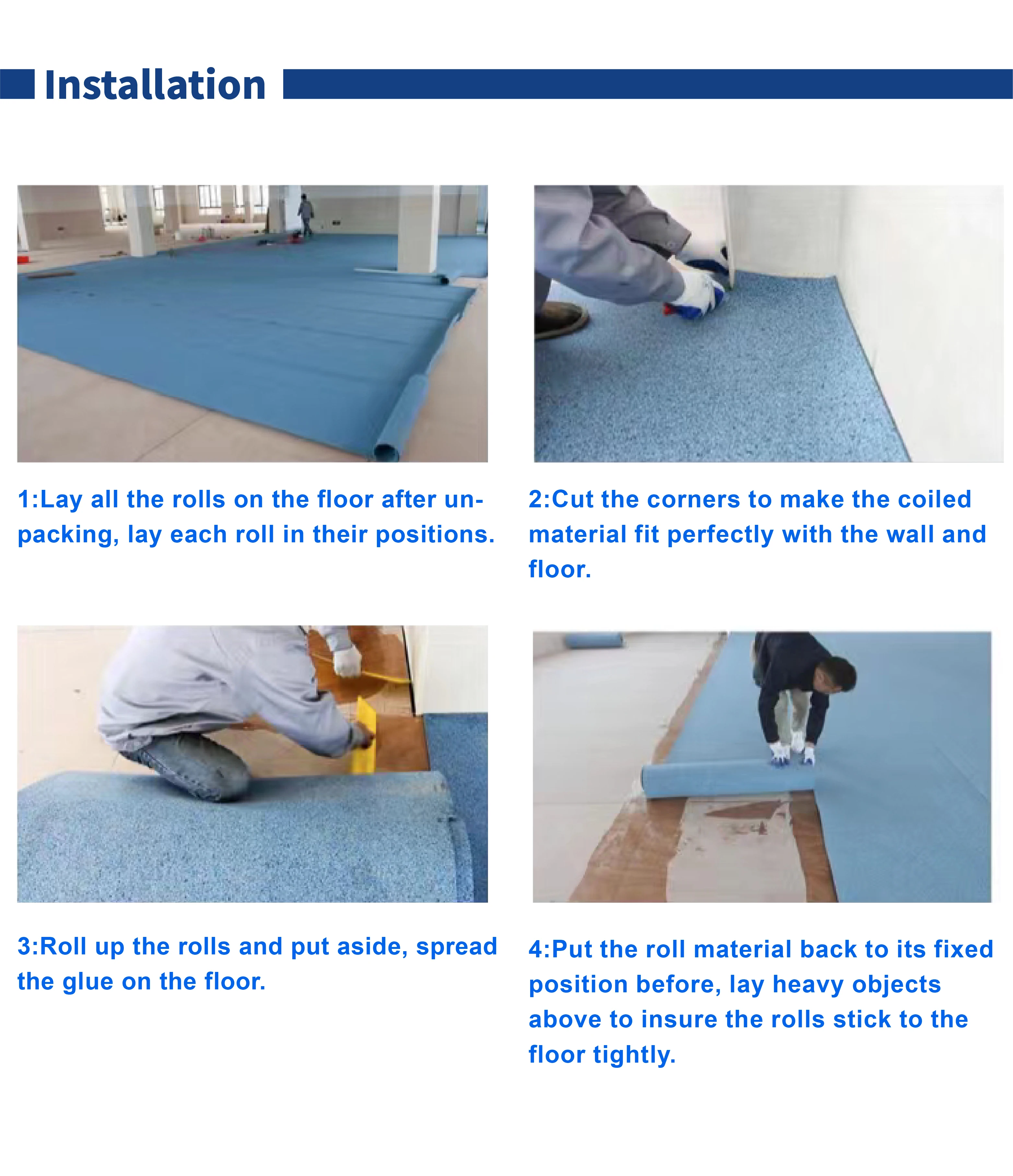 Installation

1:Lay all the rolls on the floor after unpacking, lay each roll in their positions.

2:Cut the corners to make the coiled material fit perfectly with the wall and floor.

3:Roll up the rolls and put aside, spread the glue on the floor.

4:Put the roll material back to its fixed position before, lay heavy objects above to insure the rolls stick to the floor tightly.