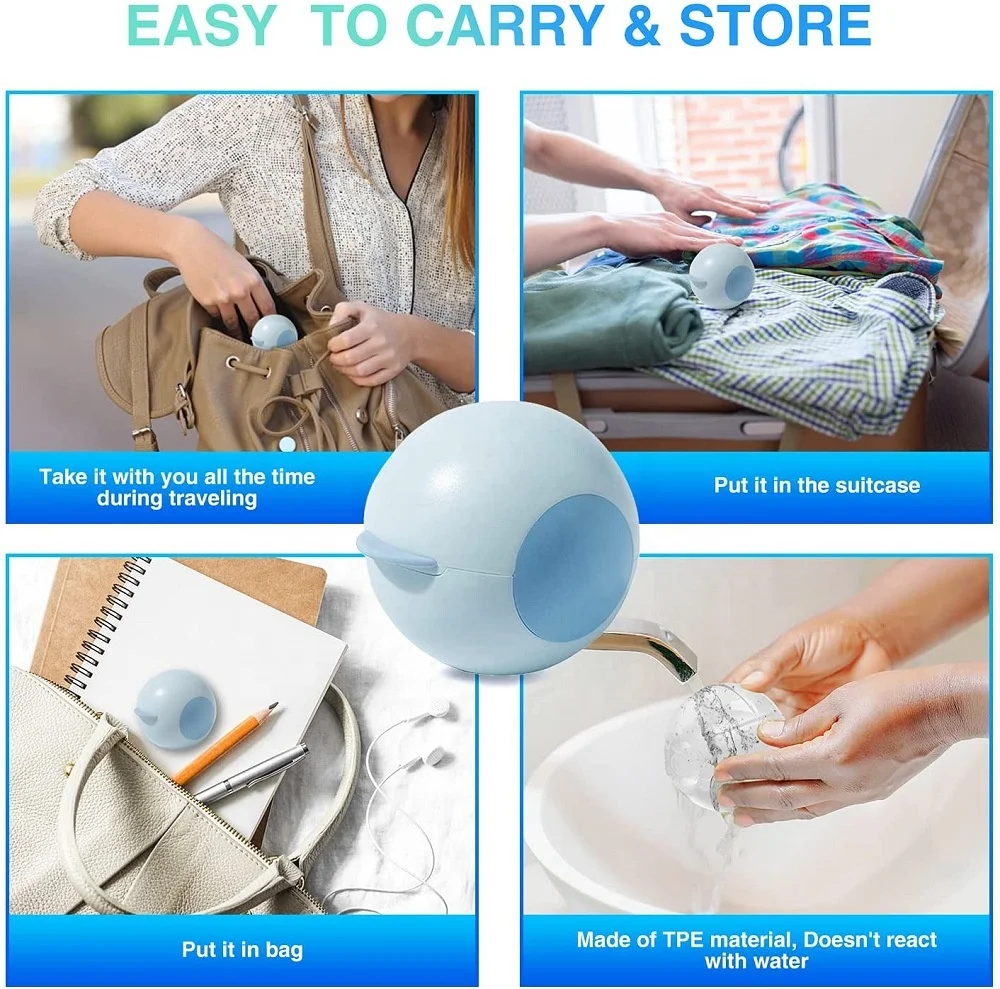 EASY TO CARRY & STORE

Take it with you all the time during traveling

Put it in the suitcase

Put it in bag

Made of TPE material, Doesn't react with water