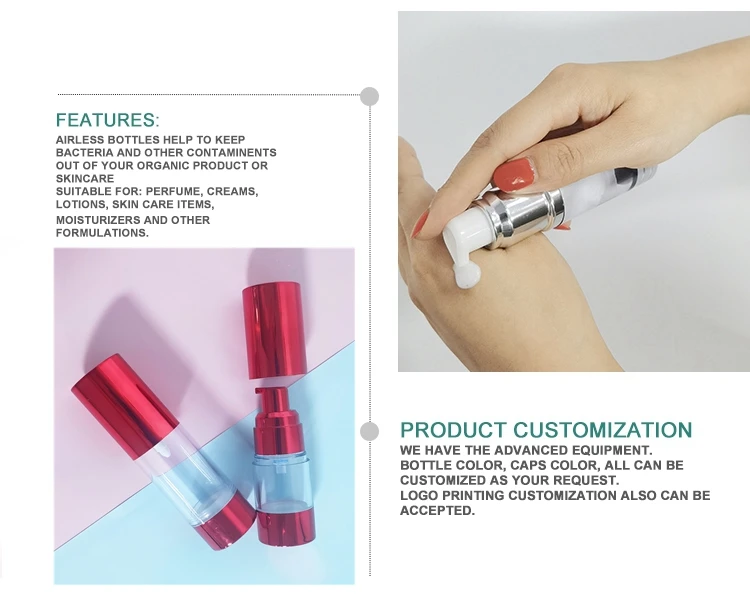 FEATURES:
AIRLESS BOTTLES HELP TO KEEP BACTERIA AND OTHER CONTAMINENTS OUT OF YOUR ORGANIC PRODUCT OR SKINCARE
SUITABLE FOR: PERFUME, CREAMS, LOTIONS, SKIN CARE ITEMS, MOISTURIZERS AND OTHER FORMULATIONS.

PRODUCT CUSTOMIZATION
WE HAVE THE ADVANCED EQUIPMENT.
BOTTLE COLOR, CAPS COLOR, ALL CAN BE CUSTOMIZED AS YOUR REQUEST.
LOGO PRINTING CUSTOMIZATION ALSO CAN BE ACCEPTED.