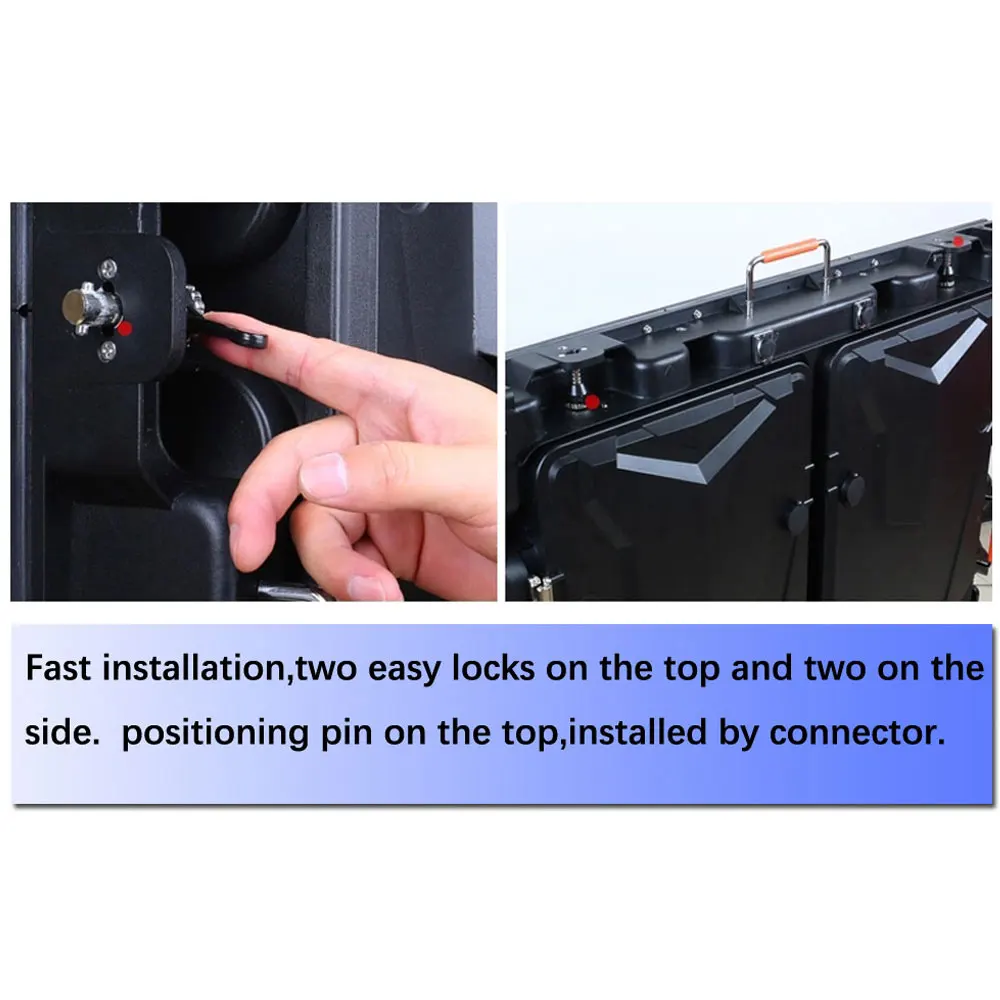 Fast installation,two easy locks on the top and two on the side. positioning pin on the top,installed by connector.