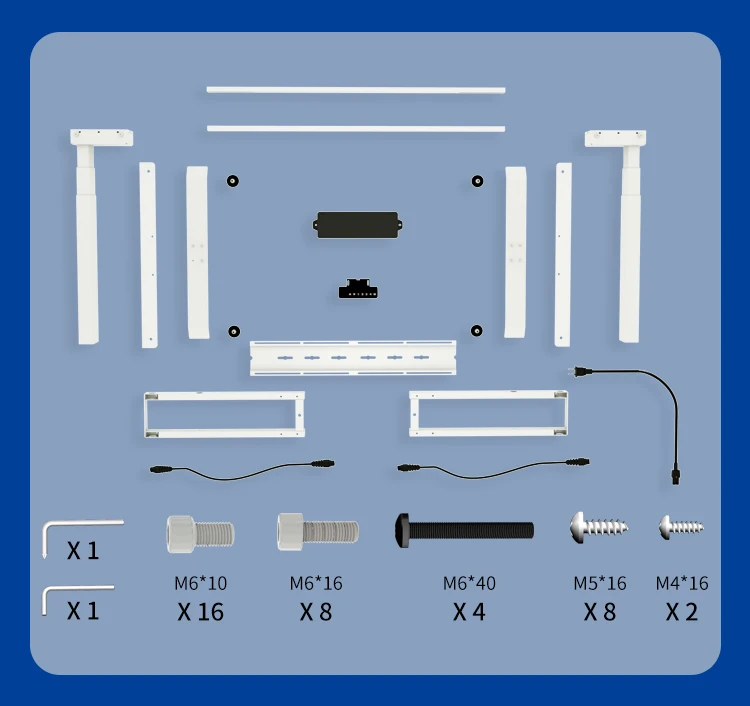 X 1

X 1

M6*10
X 16

M6*16
X 8

M6*40
X 4

M5*16
X 8

M4*16
X 2