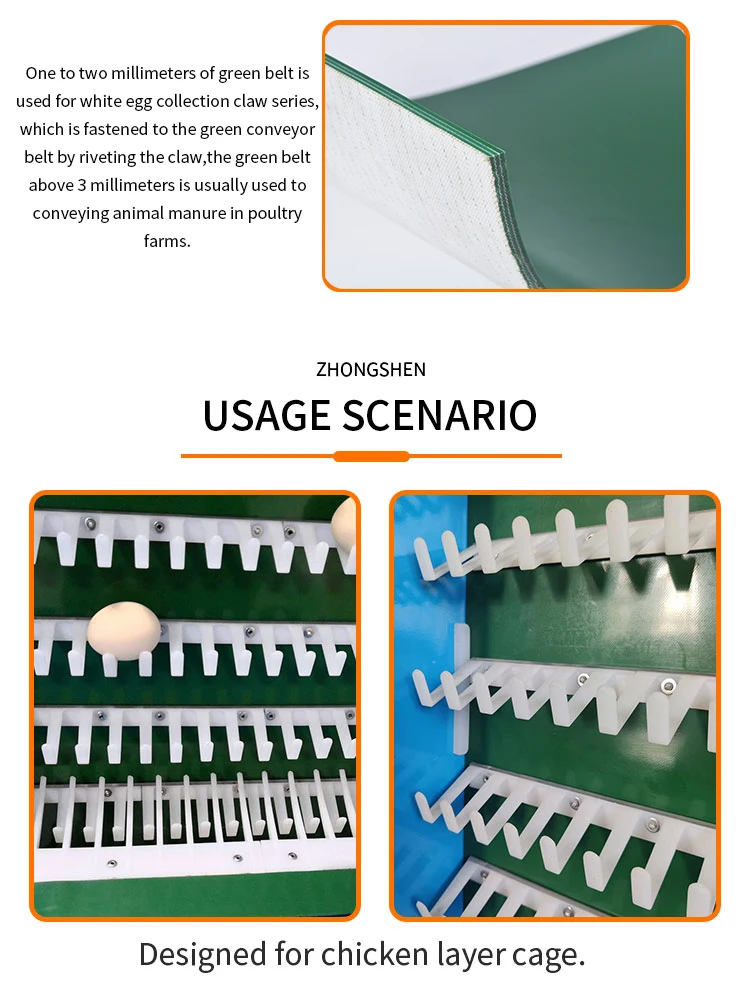 One to two millimeters of green belt is used for white egg collection claw series, which is fastened to the green conveyor belt by riveting the claw,the green belt above 3 millimeters is usually used to conveying animal manure in poultry farms.

ZHONGSHEN

USAGE SCENARIO

Designed for chicken layer cage.