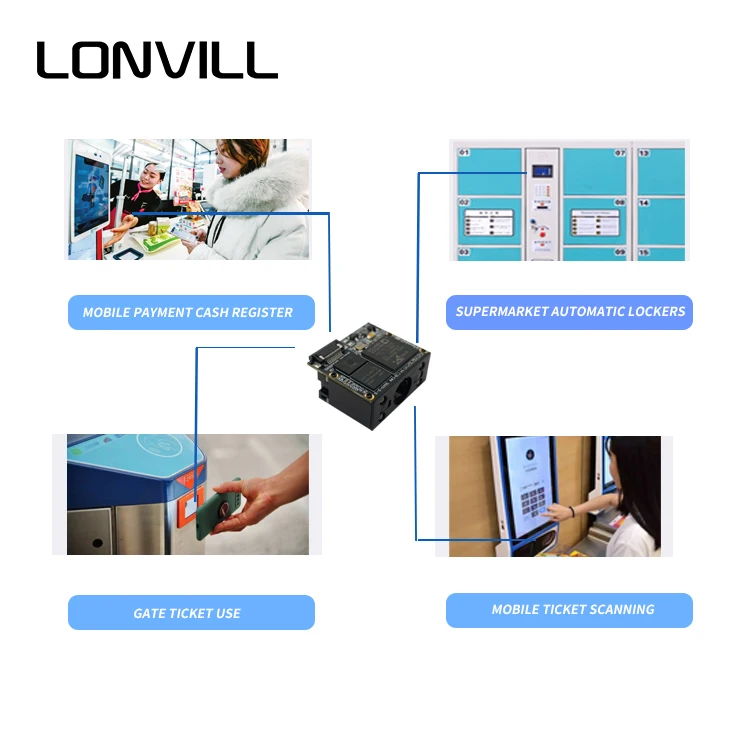 LONVILL

01 07 13
02 08 14
03 09 15

MOBILE PAYMENT CASH REGISTER

SUPERMARKET AUTOMATIC LOCKERS

GATE TICKET USE

MOBILE TICKET SCANNING