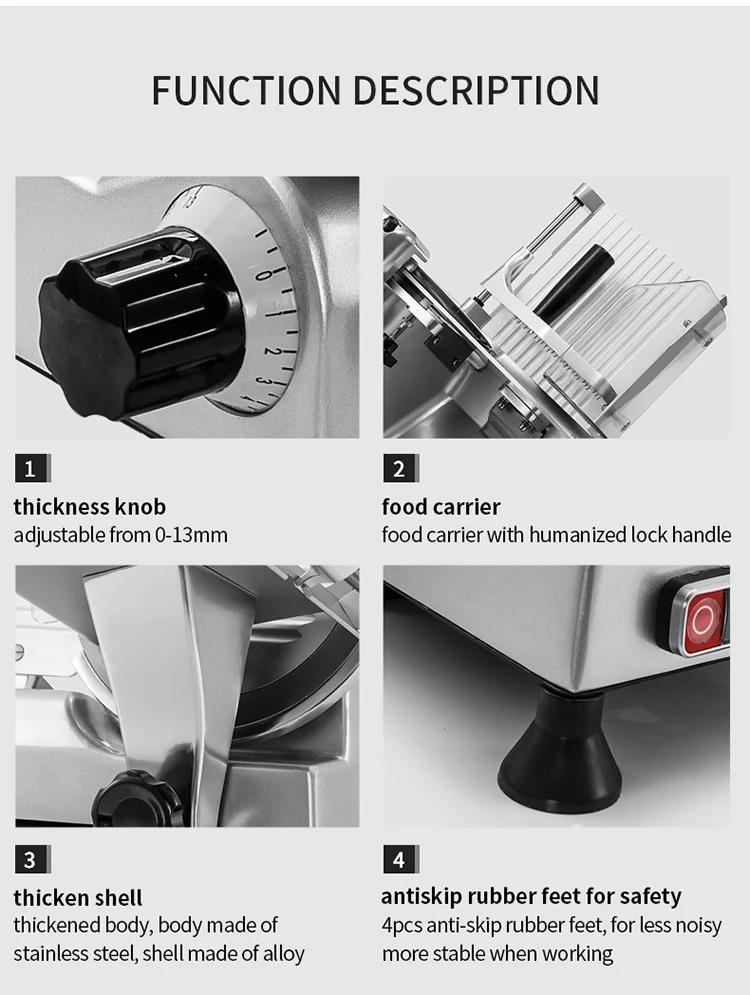 FUNCTION DESCRIPTION

0 1 2 3

1

thickness knob
adjustable from 0-13mm

2

food carrier
food carrier with humanized lock handle

3

thicken shell
thickened body, body made of stainless steel, shell made of alloy

4

antiskip rubber feet for safety
4pcs anti-skip rubber feet, for less noisy more stable when working