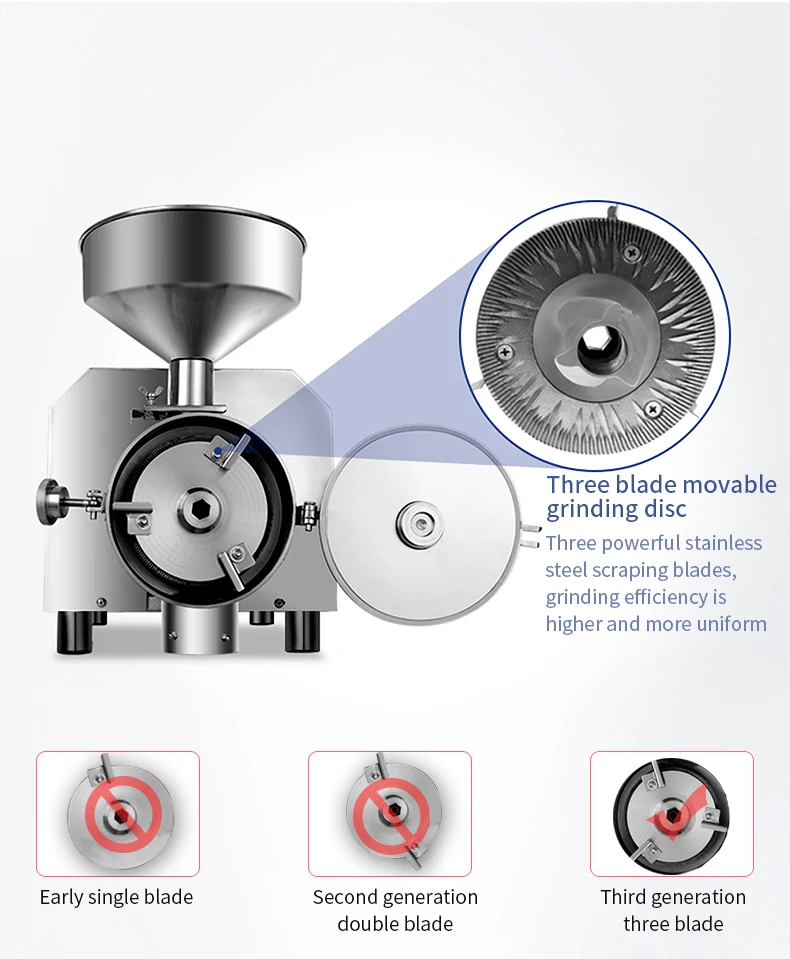 Three blade movable grinding disc

Three powerful stainless steel scraping blades, grinding efficiency is higher and more uniform

Early single blade

Second generation double blade

Third generation three blade