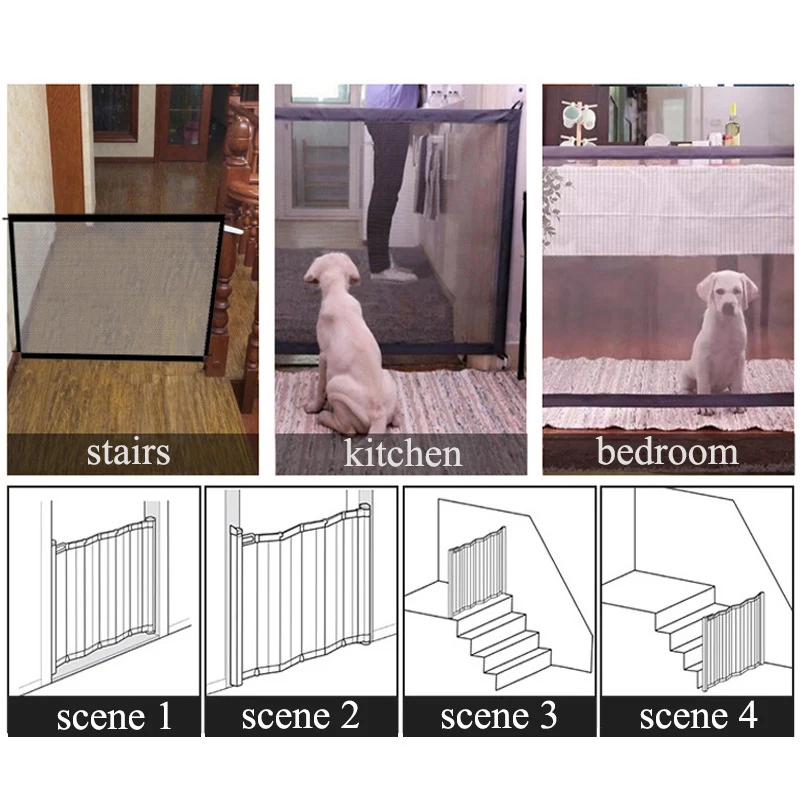 stairs

kitchen

bedroom

scene 1

scene 2

scene 3

scene 4