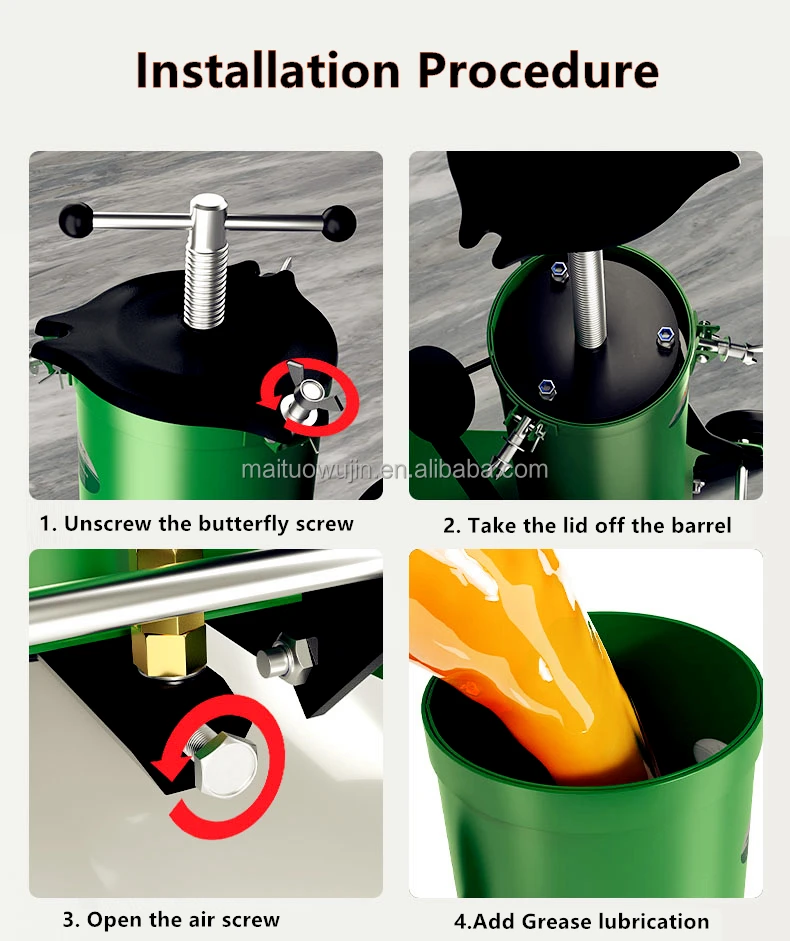 Installation Procedure

maituowujin.en.alibaba.com

1. Unscrew the butterfly screw

2. Take the lid off the barrel

3. Open the air screw

4.Add Grease lubrication