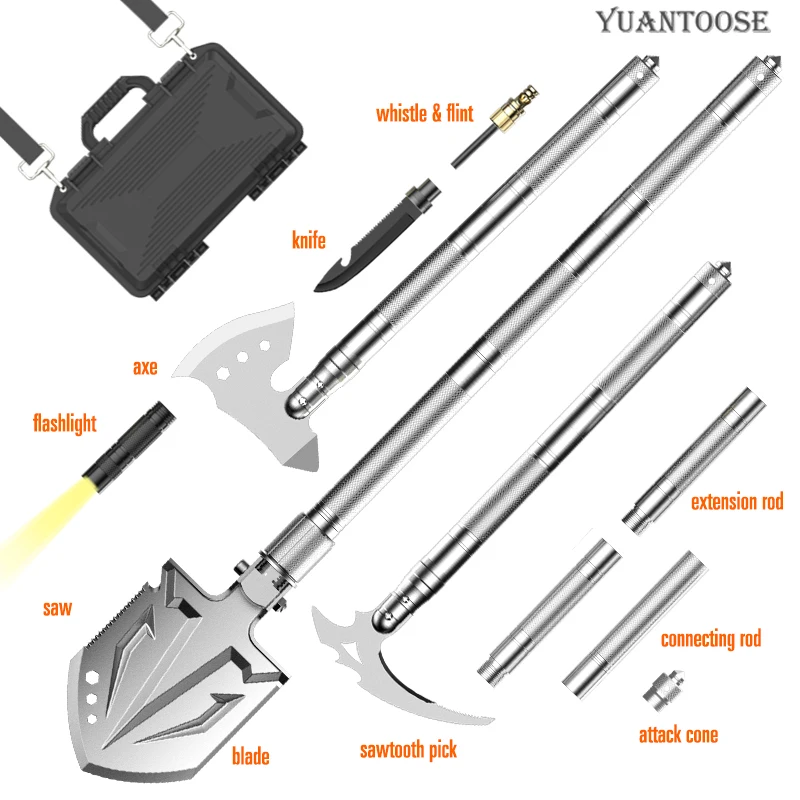 YUANTOOSE

whistle & flint

knife

axe

flashlight

extension rod

saw

connecting rod

attack cone

blade

sawtooth pick