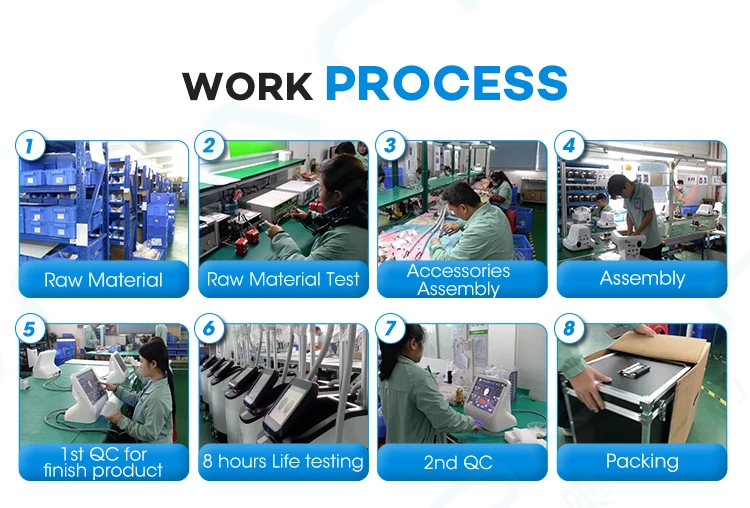 WORK PROCESS

1
Raw Material

2
Raw Material Test

3
Accessories Assembly

4
Assembly

5
1st QC for finish product

6
8 hours Life testing

7
2nd QC

8
Packing