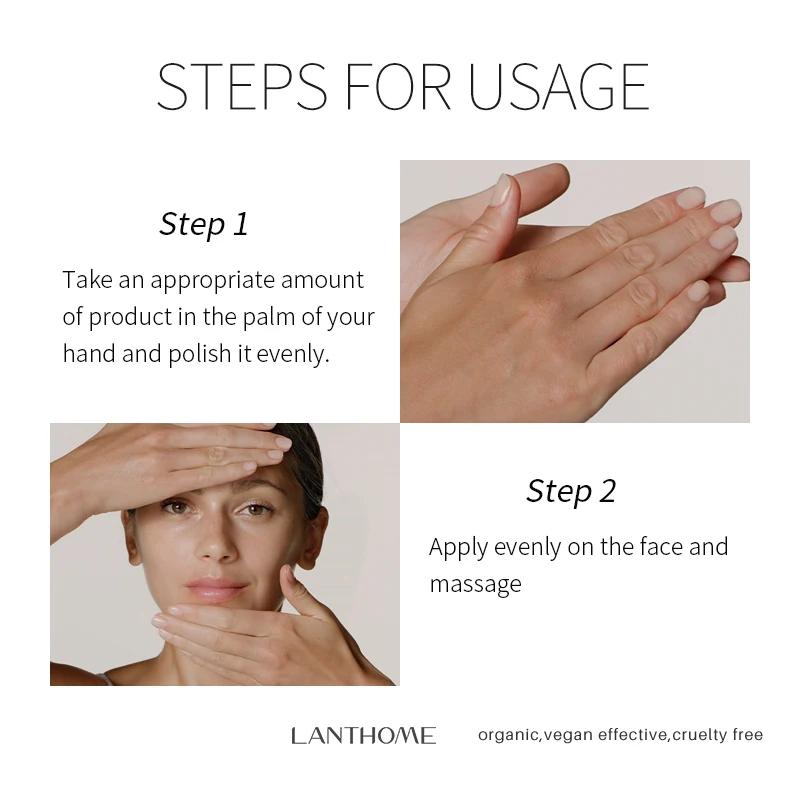 STEPS FOR USAGE

Step 1

Take an appropriate amount of product in the palm of your hand and polish it evenly.

Step 2

Apply evenly on the face and massage

LANTHOME

organic,vegan effective,cruelty free