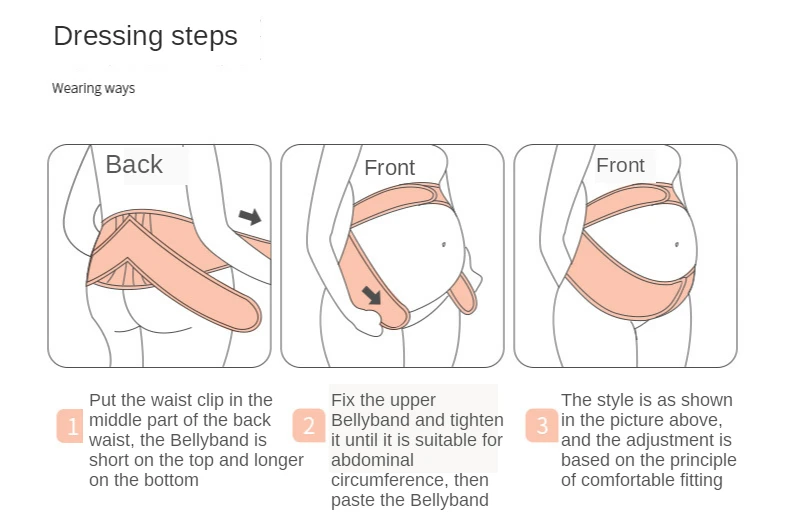 Dressing steps

Wearing ways

Back

Front

Front

1 Put the waist clip in the middle part of the back waist, the Bellyband is short on the top and longer on the bottom

2 Fix the upper Bellyband and tighten it until it is suitable for abdominal circumference, then paste the Bellyband

3 The style is as shown in the picture above, and the adjustment is based on the principle of comfortable fitting