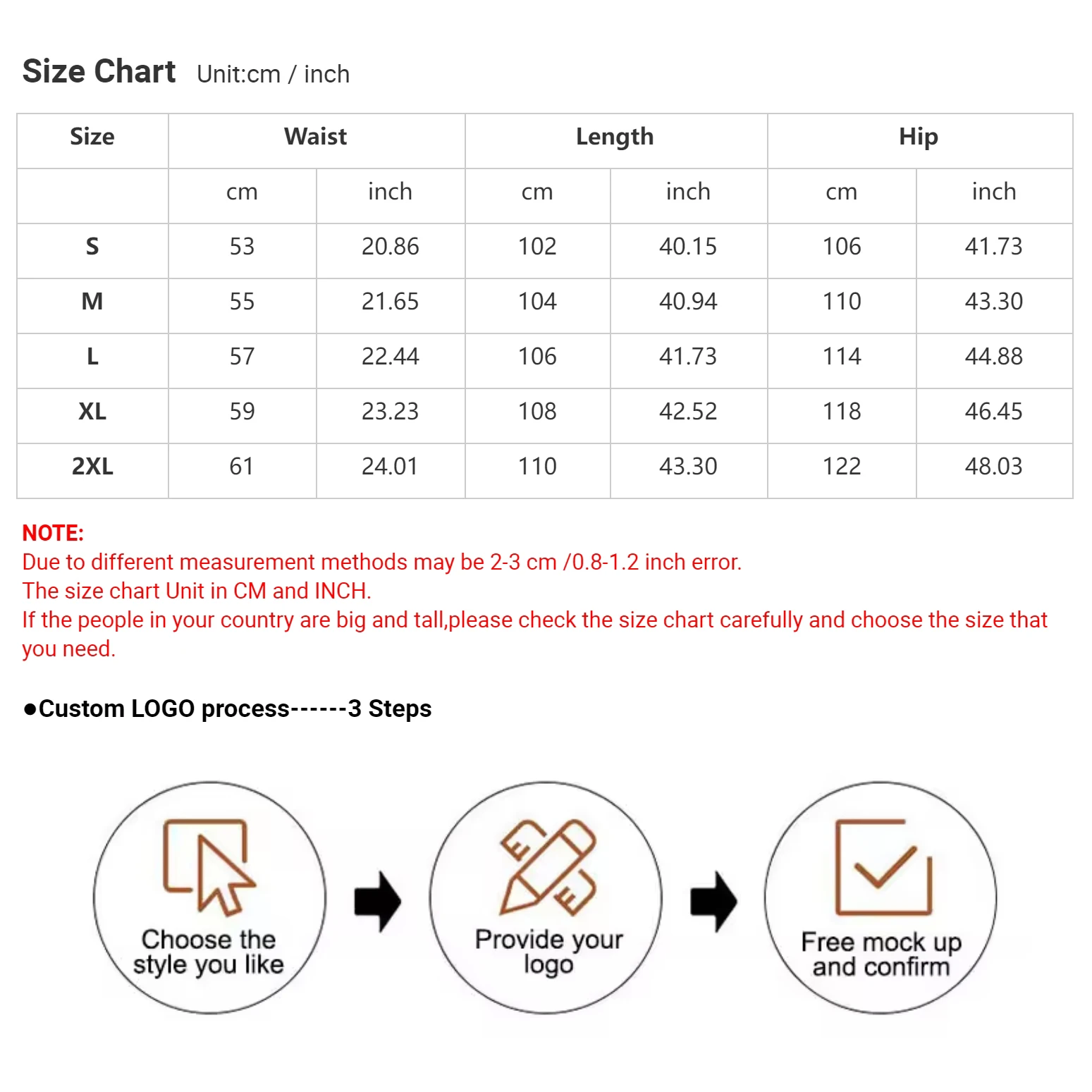 Size Chart Unit:cm / inch

| Size | Waist | | Length | | Hip | |
|---|---|---|---|---|---|---|
| | cm | inch | cm | inch | cm | inch |
| S | 53 | 20.86 | 102 | 40.15 | 106 | 41.73 |
| M | 55 | 21.65 | 104 | 40.94 | 110 | 43.30 |
| L | 57 | 22.44 | 106 | 41.73 | 114 | 44.88 |
| XL | 59 | 23.23 | 108 | 42.52 | 118 | 46.45 |
| 2XL | 61 | 24.01 | 110 | 43.30 | 122 | 48.03 |

NOTE:
Due to different measurement methods may be 2-3 cm /0.8-1.2 inch error.
The size chart Unit in CM and INCH.
If the people in your country are big and tall,please check the size chart carefully and choose the size that you need.

●Custom LOGO process------3 Steps

Choose the style you like

Provide your logo

Free mock up and confirm