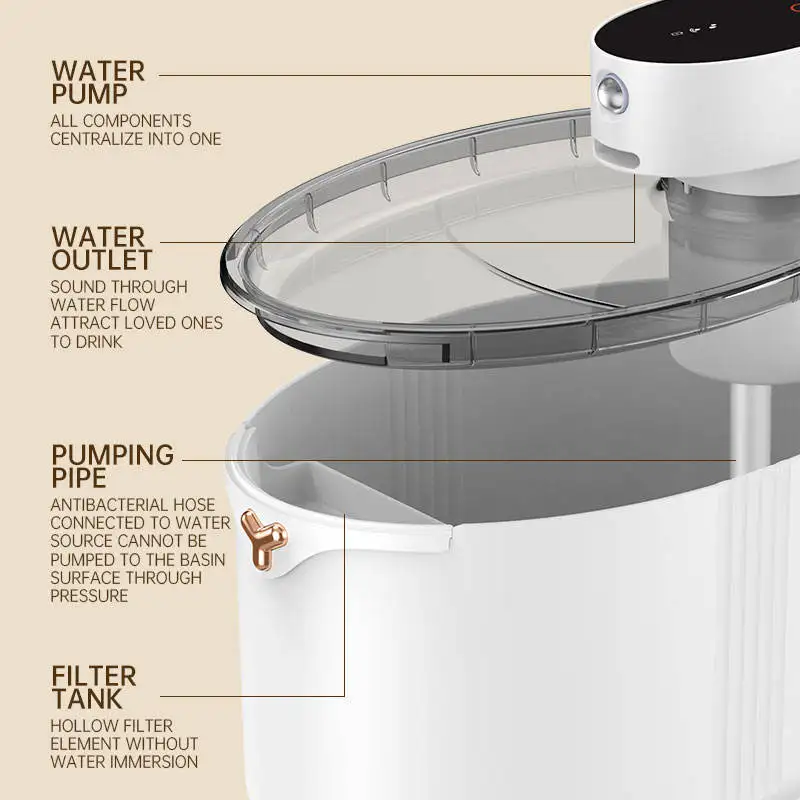 WATER PUMP
ALL COMPONENTS CENTRALIZE INTO ONE

WATER OUTLET
SOUND THROUGH WATER FLOW ATTRACT LOVED ONES TO DRINK

PUMPING PIPE
ANTIBACTERIAL HOSE CONNECTED TO WATER SOURCE CANNOT BE PUMPED TO THE BASIN SURFACE THROUGH PRESSURE

FILTER TANK
HOLLOW FILTER ELEMENT WITHOUT WATER IMMERSION