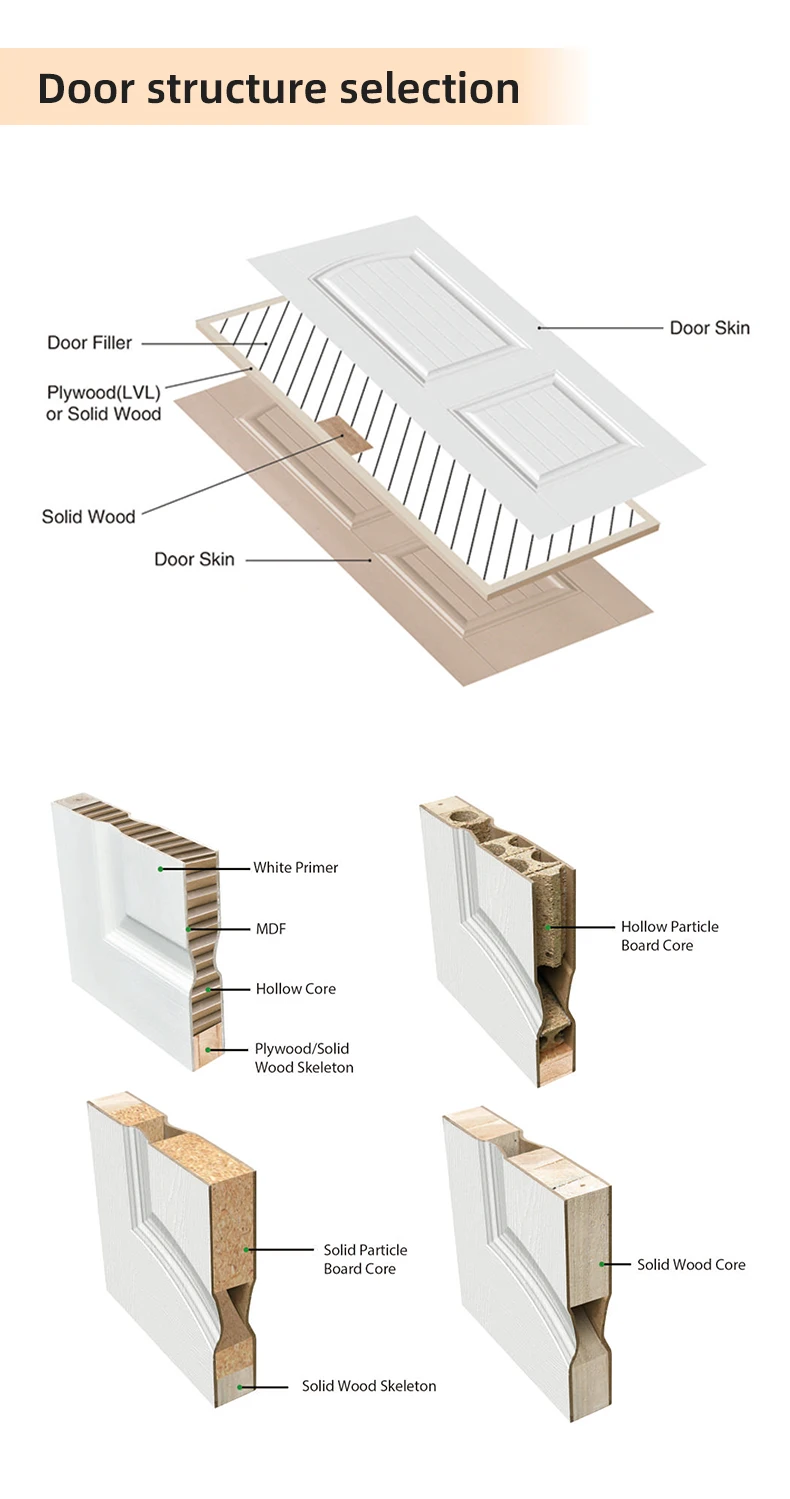 Door structure selection

Door Filler

Plywood(LVL) or Solid Wood

Solid Wood

Door Skin

Door Skin

White Primer

MDF

Hollow Core

Plywood/Solid Wood Skeleton

Hollow Particle Board Core

Solid Particle Board Core

Solid Wood Skeleton

Solid Wood Core