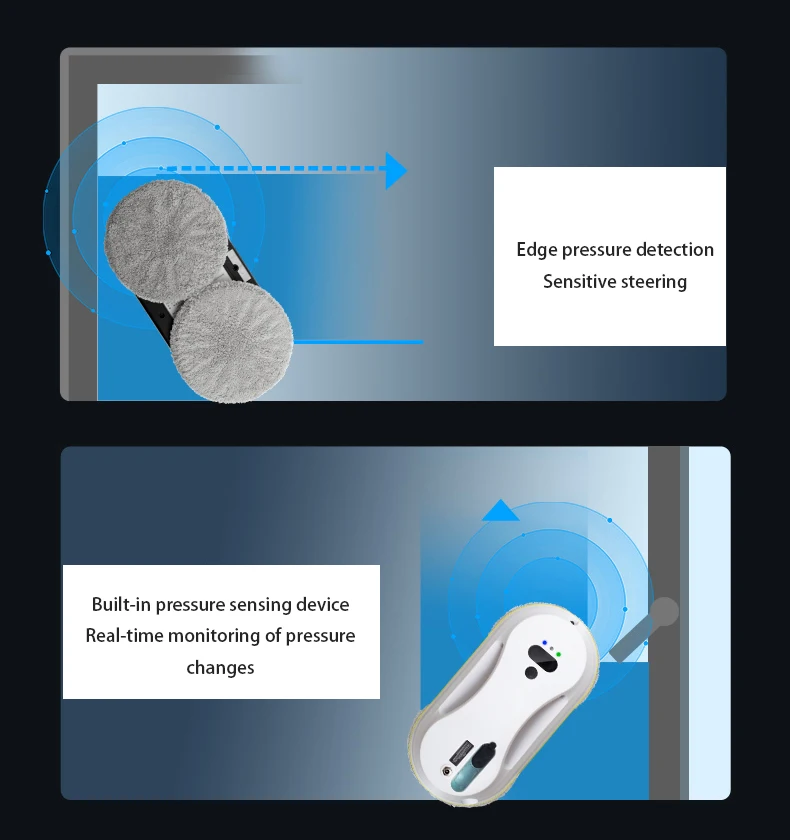 Edge pressure detection
Sensitive steering

Built-in pressure sensing device
Real-time monitoring of pressure changes