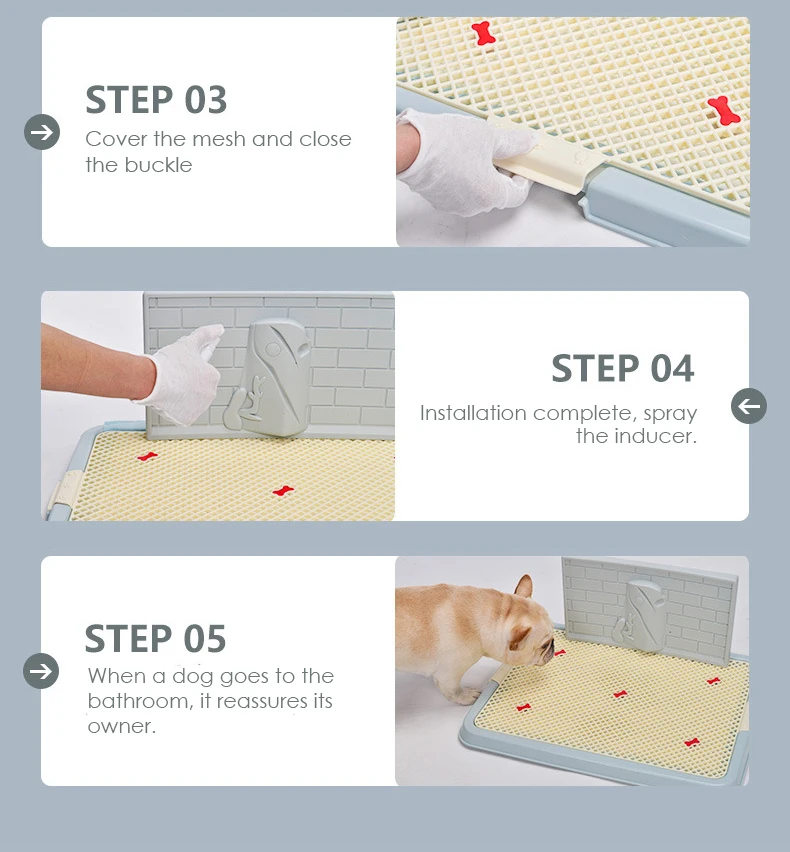 STEP 03
Cover the mesh and close the buckle

STEP 04
Installation complete, spray the inducer.

STEP 05
When a dog goes to the bathroom, it reassures its owner.