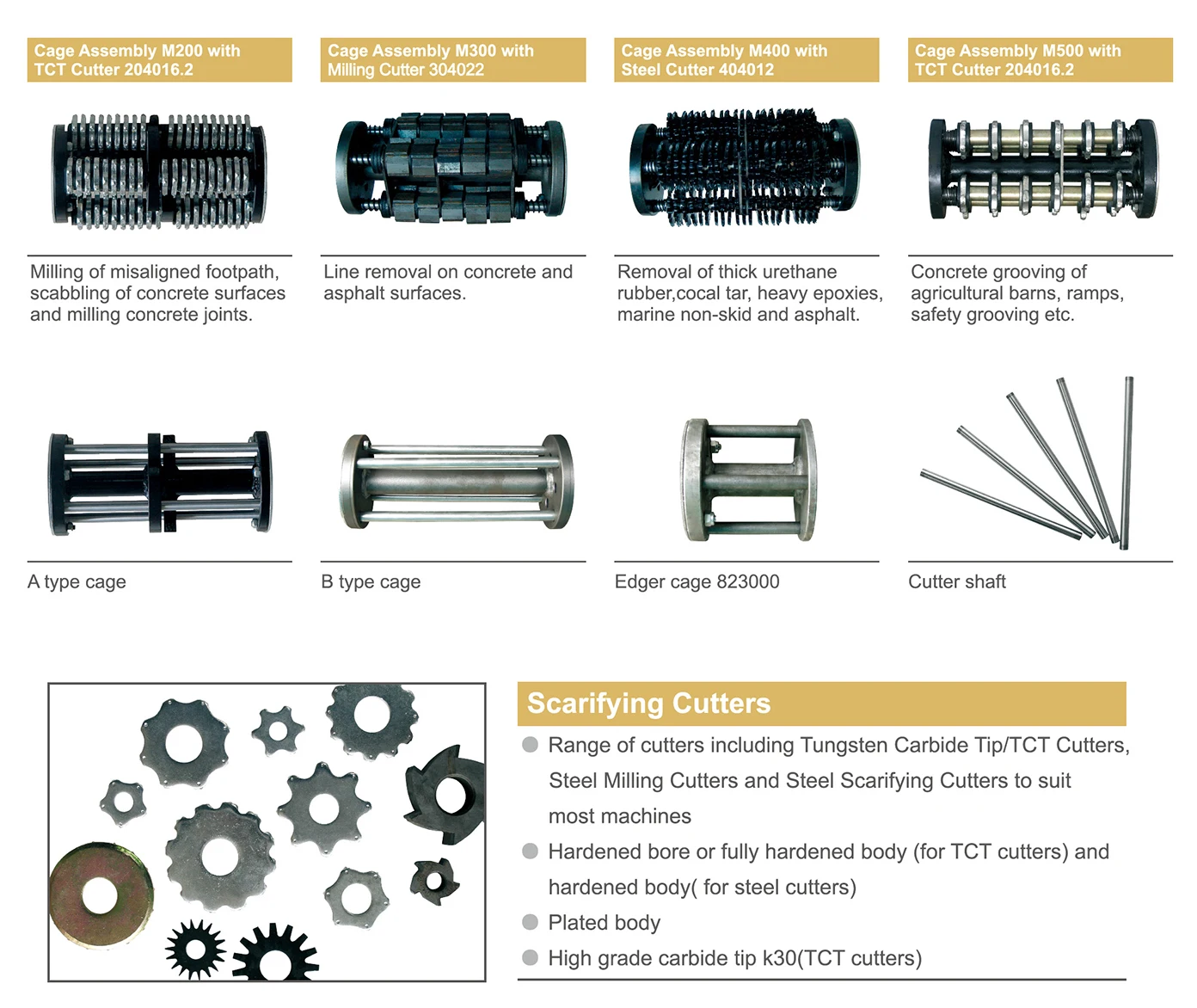 Cage Assembly M200 with TCT Cutter 204016.2

Milling of misaligned footpath, scabbling of concrete surfaces and milling concrete joints.

Cage Assembly M300 with Milling Cutter 304022

Line removal on concrete and asphalt surfaces.

Cage Assembly M400 with Steel Cutter 404012

Removal of thick urethane rubber,cocal tar, heavy epoxies, marine non-skid and asphalt.

Cage Assembly M500 with TCT Cutter 204016.2

Concrete grooving of agricultural barns, ramps, safety grooving etc.

A type cage

B type cage

Edger cage 823000

Cutter shaft

Scarifying Cutters

Range of cutters including Tungsten Carbide Tip/TCT Cutters, Steel Milling Cutters and Steel Scarifying Cutters to suit most machines

Hardened bore or fully hardened body (for TCT cutters) and hardened body( for steel cutters)

Plated body

High grade carbide tip k30(TCT cutters)