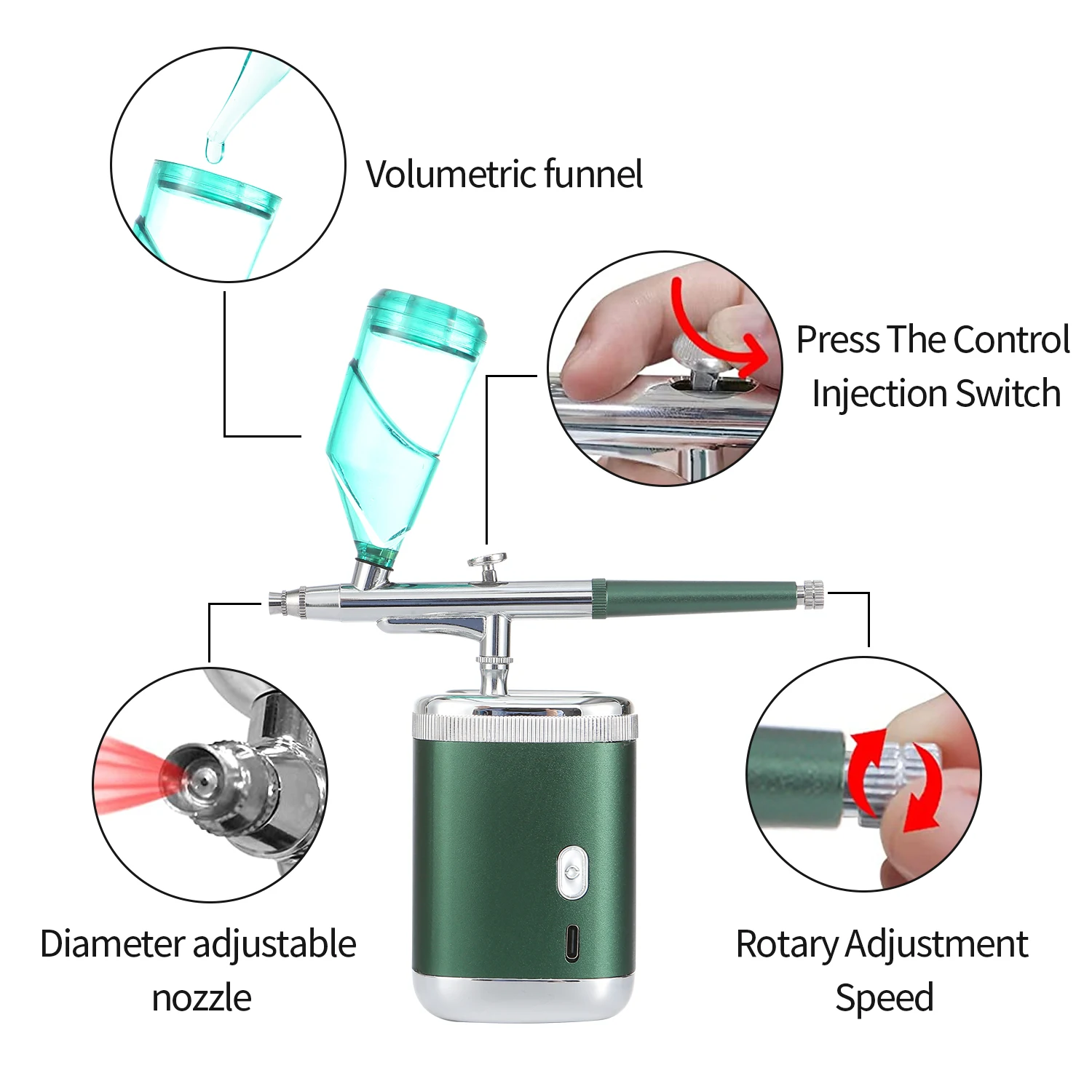 Volumetric funnel

Press The Control Injection Switch

Diameter adjustable nozzle

Rotary Adjustment Speed