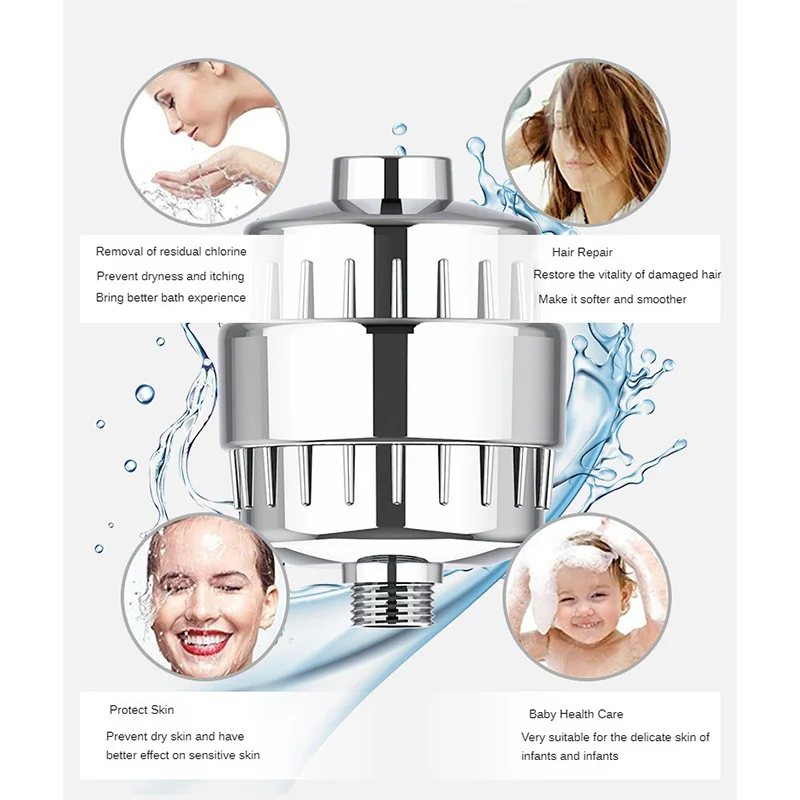 Removal of residual chlorine
Prevent dryness and itching
Bring better bath experience

Hair Repair
Restore the vitality of damaged hair
Make it softer and smoother

Protect Skin
Prevent dry skin and have better effect on sensitive skin

Baby Health Care
Very suitable for the delicate skin of infants and infants