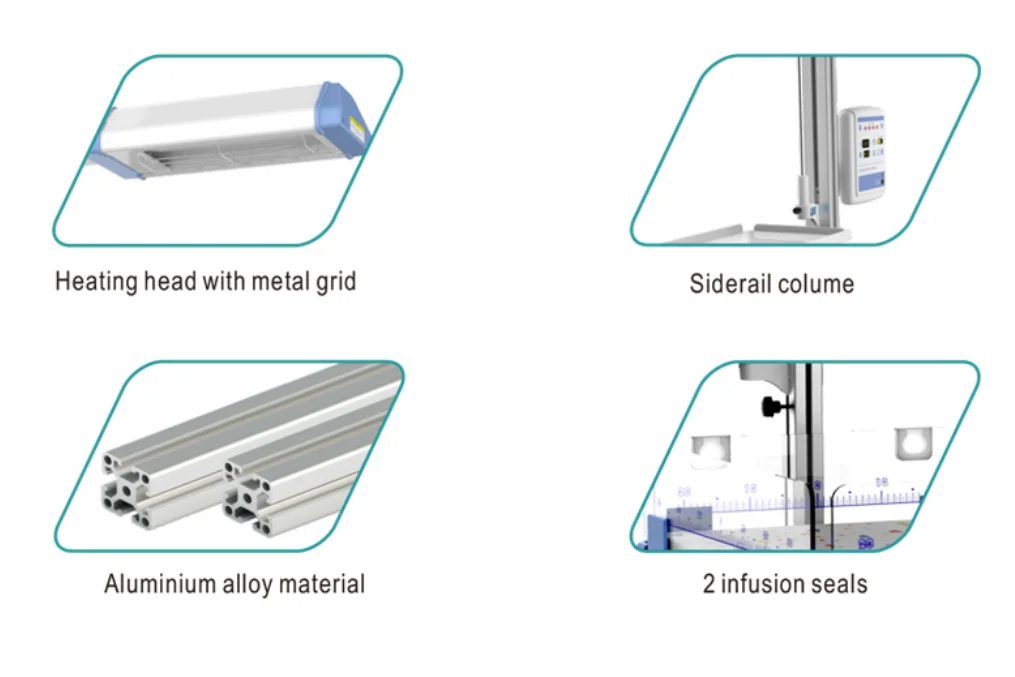 Heating head with metal grid

Siderail colume

Aluminium alloy material

2 infusion seals