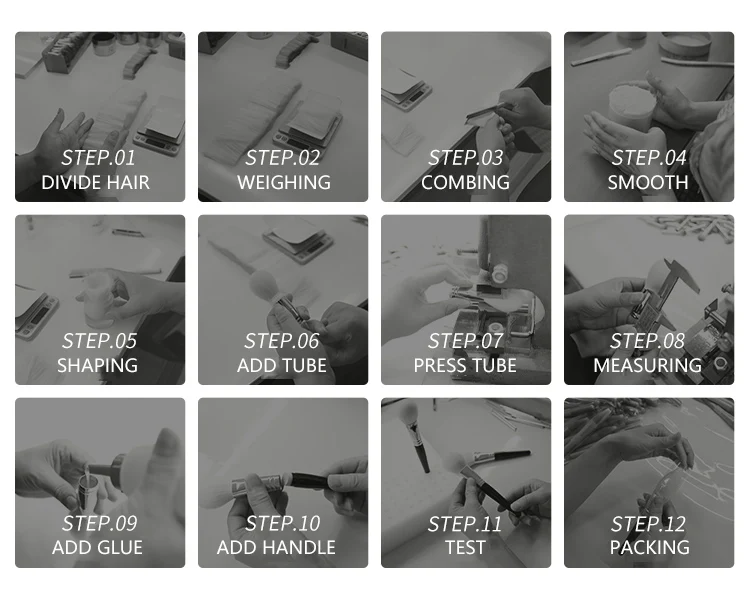 STEP.01
DIVIDE HAIR

STEP.02
WEIGHING

STEP.03
COMBING

STEP.04
SMOOTH

STEP.05
SHAPING

STEP.06
ADD TUBE

STEP.07
PRESS TUBE

STEP.08
MEASURING

STEP.09
ADD GLUE

STEP.10
ADD HANDLE

STEP.11
TEST

STEP.12
PACKING