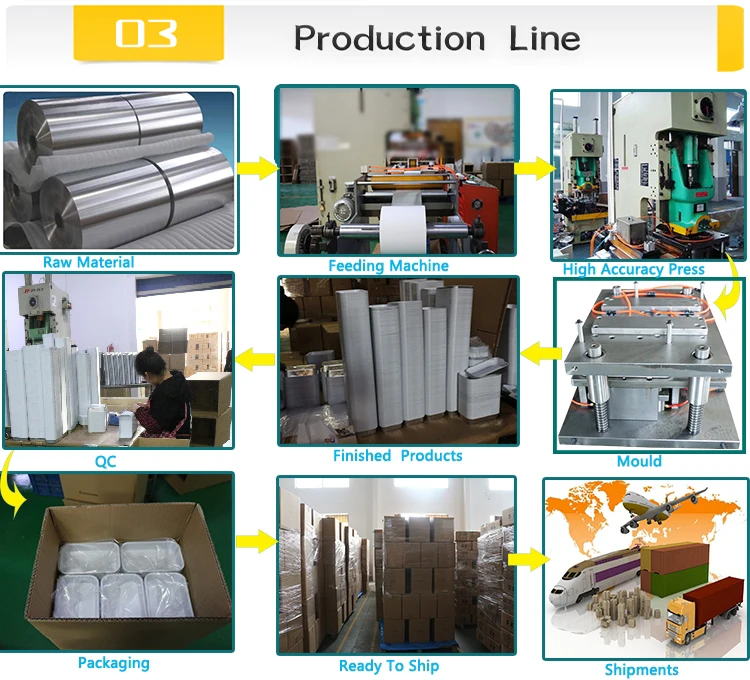 03 Production Line

Raw Material

Feeding Machine

High Accuracy Press

QC

Finished Products

Mould

Packaging

Ready To Ship

Shipments