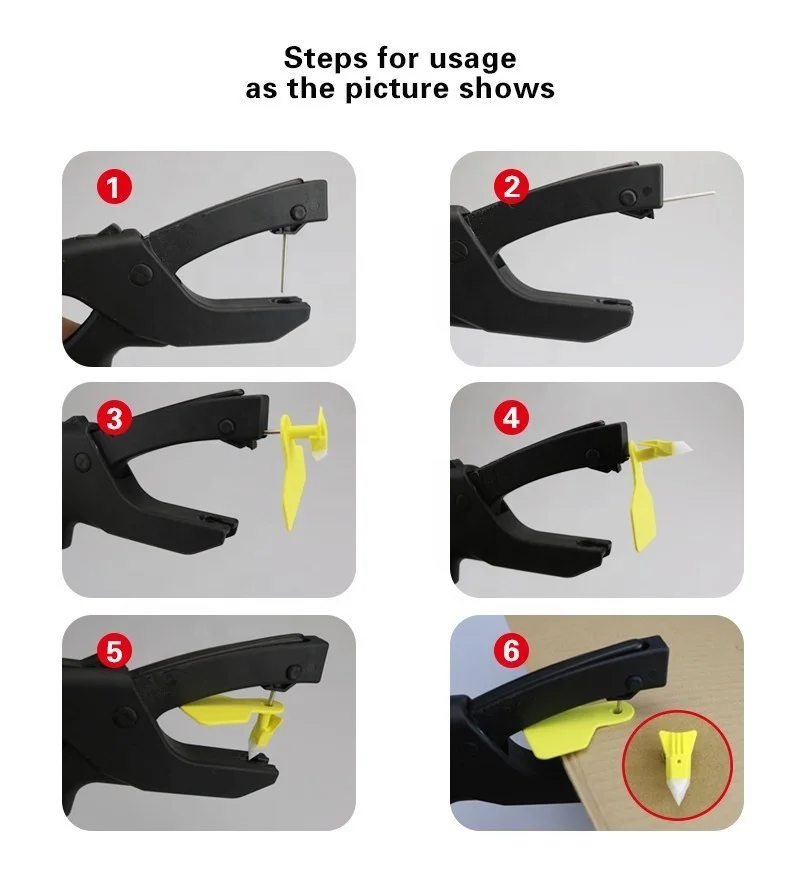 Steps for usage
as the picture shows

1

2

3

4

5

6