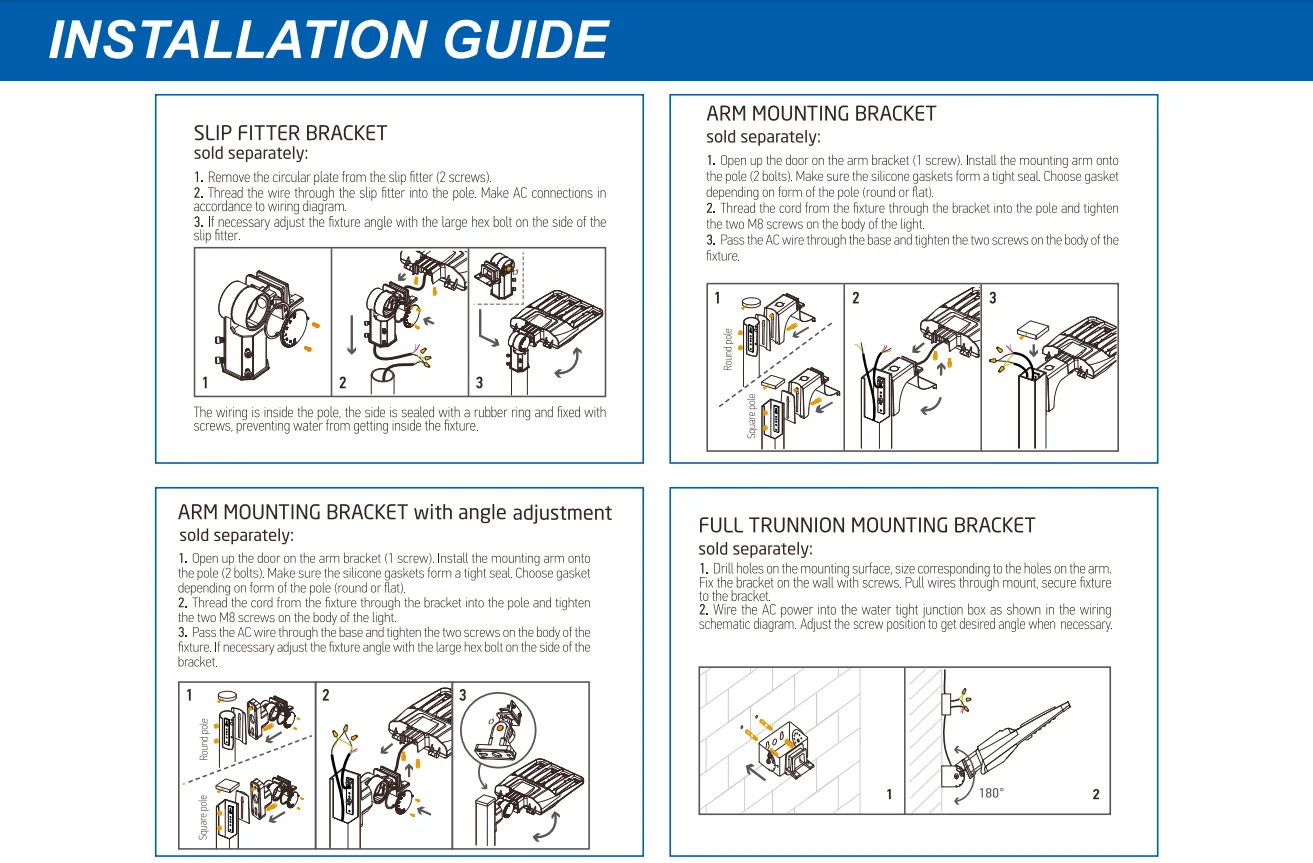 INSTALLATION GUIDE

SLIP FITTER BRACKET
sold separately:

1. Remove the circular plate from the slip fitter (2 screws).
2. Thread the wire through the slip fitter into the pole. Make AC connections in accordance to wiring diagram.
3. If necessary adjust the fixture angle with the large hex bolt on the side of the slip fitter.

1 2 3

The wiring is inside the pole, the side is sealed with a rubber ring and fixed with screws, preventing water from getting inside the fixture.

ARM MOUNTING BRACKET
sold separately:

1. Open up the door on the arm bracket (1 screw). Install the mounting arm onto the pole (2 bolts). Make sure the silicone gaskets form a tight seal. Choose gasket depending on form of the pole (round or flat).
2. Thread the cord from the fixture through the bracket into the pole and tighten the two M8 screws on the body of the light.
3. Pass the AC wire through the base and tighten the two screws on the body of the fixture.

1 Round pole Square pole 2 3

ARM MOUNTING BRACKET with angle adjustment
sold separately:

1. Open up the door on the arm bracket (1 screw). Install the mounting arm onto the pole (2 bolts). Make sure the silicone gaskets form a tight seal. Choose gasket depending on form of the pole (round or flat).
2. Thread the cord from the fixture through the bracket into the pole and tighten the two M8 screws on the body of the light.
3. Pass the AC wire through the base and tighten the two screws on the body of the fixture. If necessary adjust the fixture angle with the large hex bolt on the side of the bracket.

1 Round pole Square pole 2 3

FULL TRUNNION MOUNTING BRACKET
sold separately:

1. Drill holes on the mounting surface, size corresponding to the holes on the arm. Fix the bracket on the wall with screws. Pull wires through mount, secure fixture to the bracket.
2. Wire the AC power into the water tight junction box as shown in the wiring schematic diagram. Adjust the screw position to get desired angle when necessary.

1 180° 2