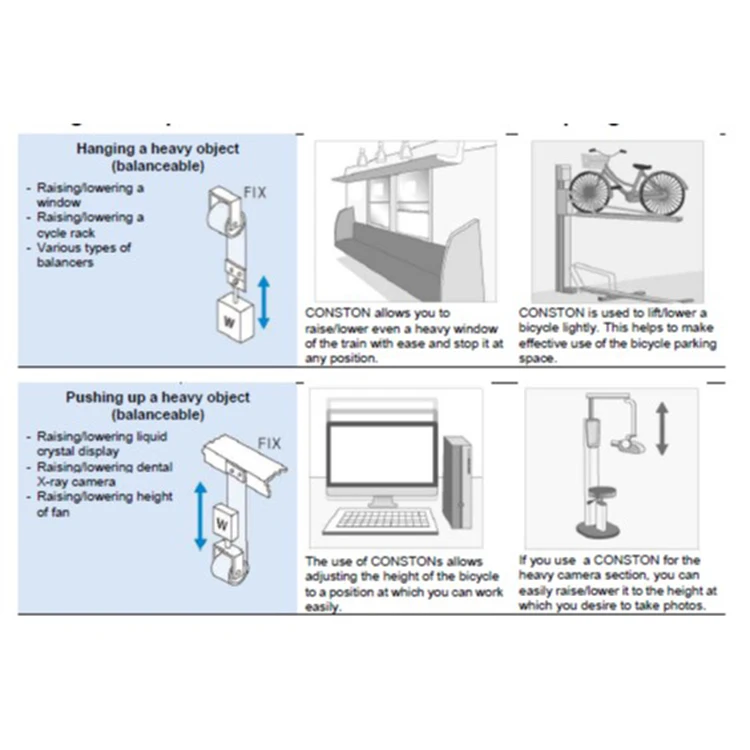 Hanging a heavy object (balanceable)

- Raising/lowering a window
- Raising/lowering a cycle rack
- Various types of balancers

FIX

W

CONSTON allows you to raise/lower even a heavy window of the train with ease and stop it at any position.

CONSTON is used to lift/lower a bicycle lightly. This helps to make effective use of the bicycle parking space.

Pushing up a heavy object (balanceable)

- Raising/lowering liquid crystal display
- Raising/lowering dental X-ray camera
- Raising/lowering height of fan

FIX

W

The use of CONSTONs allows adjusting the height of the bicycle to a position at which you can work easily.

If you use a CONSTON for the heavy camera section, you can easily raise/lower it to the height at which you desire to take photos.