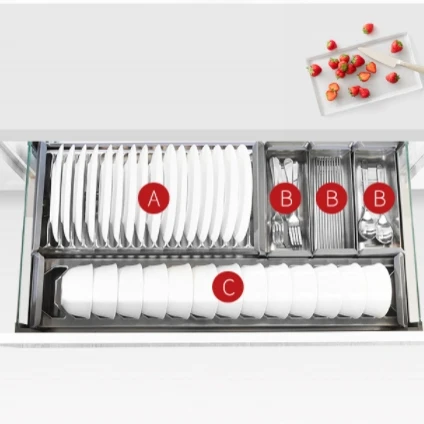 A

B

B

B

C