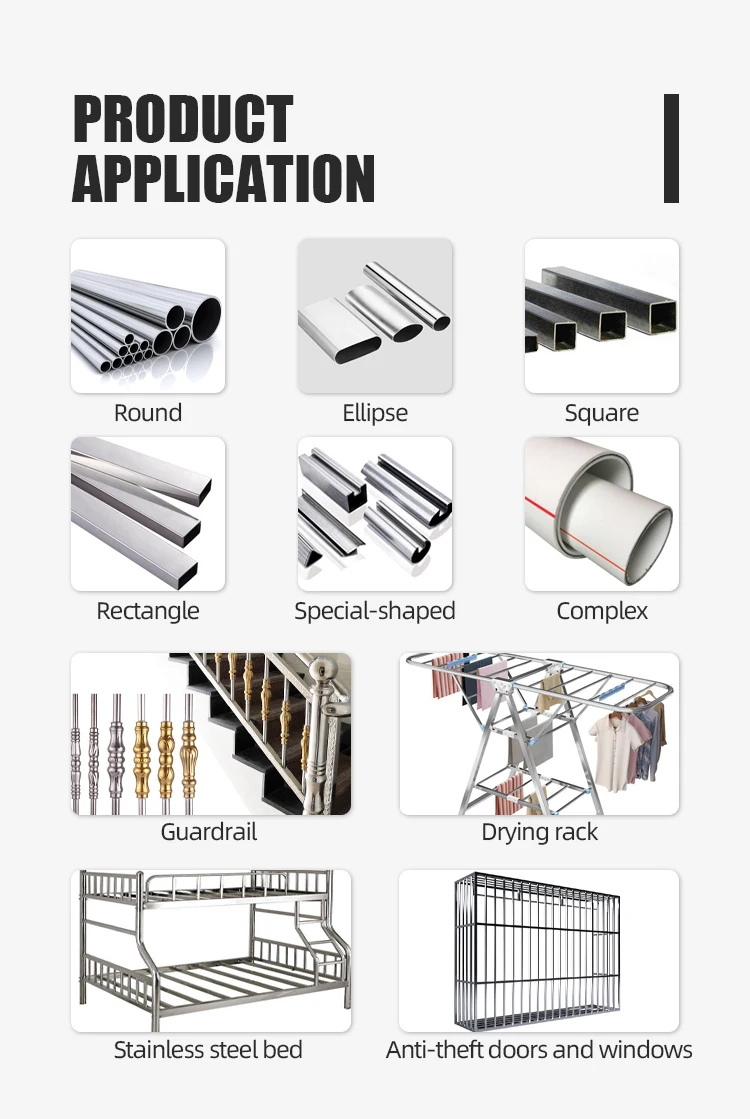 PRODUCT APPLICATION

Round

Ellipse

Square

Rectangle

Special-shaped

Complex

Guardrail

Drying rack

Stainless steel bed

Anti-theft doors and windows