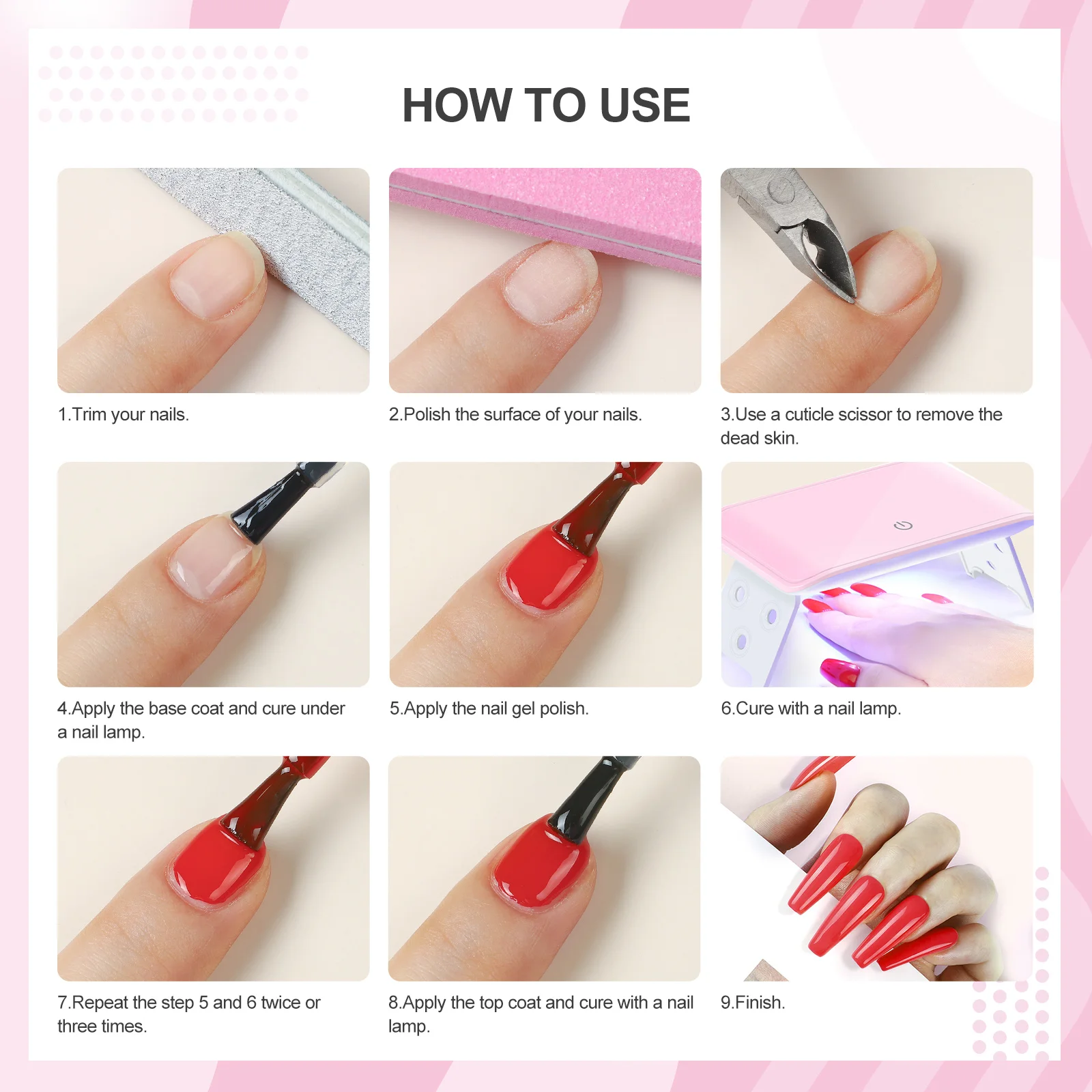 HOW TO USE

1.Trim your nails.

2.Polish the surface of your nails.

3.Use a cuticle scissor to remove the dead skin.

4.Apply the base coat and cure under a nail lamp.

5.Apply the nail gel polish.

6.Cure with a nail lamp.

7.Repeat the step 5 and 6 twice or three times.

8.Apply the top coat and cure with a nail lamp.

9.Finish.