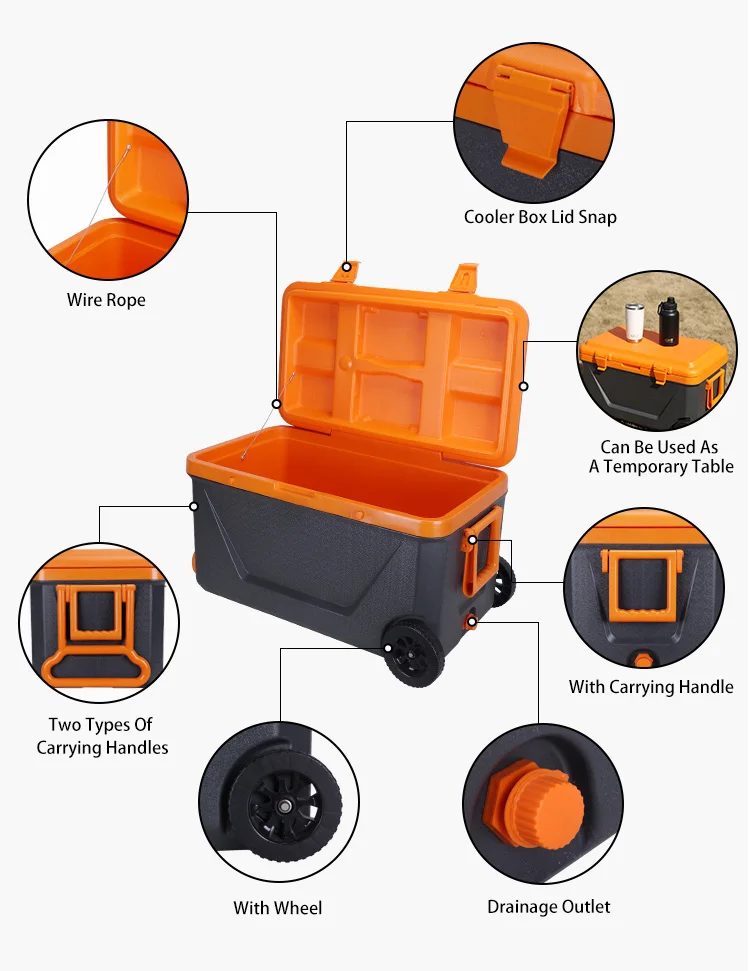 Cooler Box Lid Snap

Wire Rope

Can Be Used As
A Temporary Table

With Carrying Handle

Two Types Of
Carrying Handles

With Wheel

Drainage Outlet