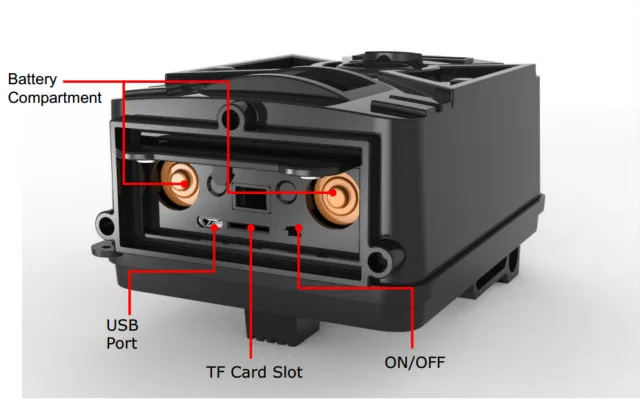 Battery Compartment

USB Port

TF Card Slot

ON/OFF