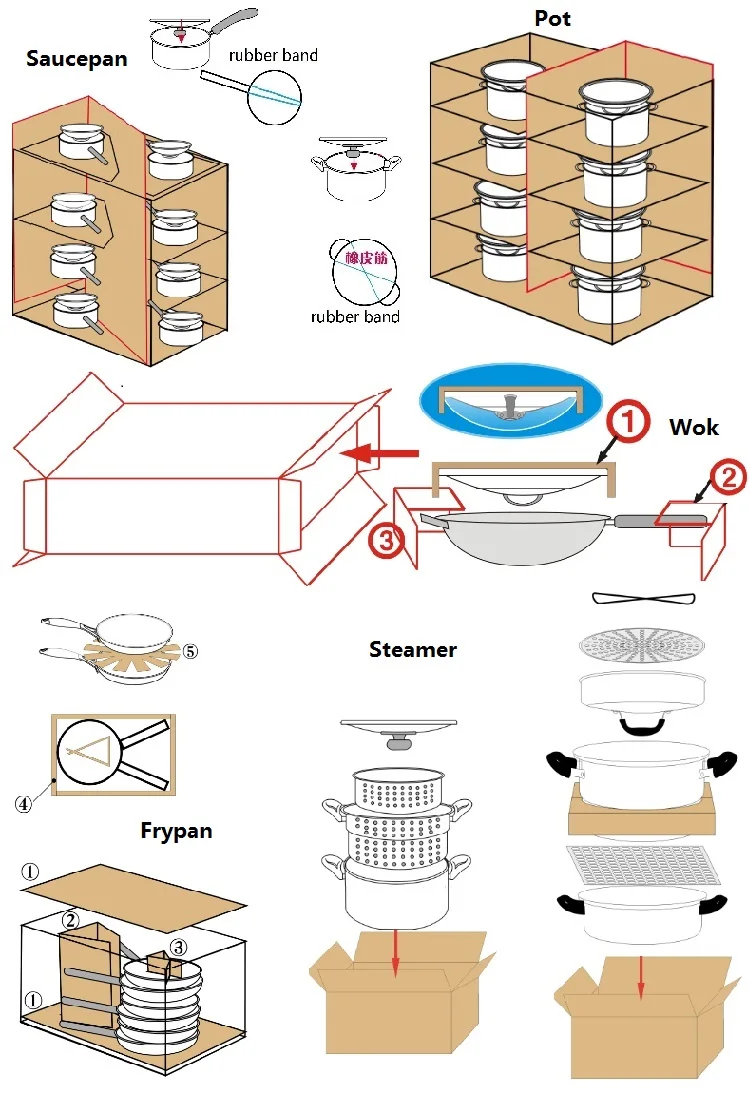 Saucepan

rubber band

Pot

橡皮筋

rubber band

①

Wok

②

③

⑤

Steamer

④

Frypan

①

②

③

①