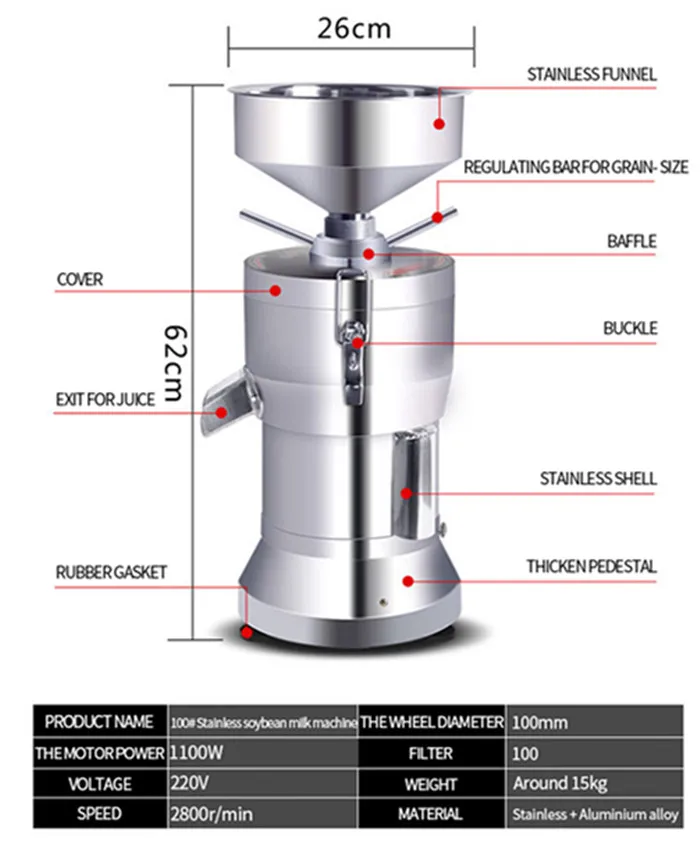 26cm

STAINLESS FUNNEL

REGULATING BAR FOR GRAIN- SIZE

BAFFLE

COVER

62cm

BUCKLE

EXIT FOR JUICE

STAINLESS SHELL

RUBBER GASKET

THICKEN PEDESTAL

| PRODUCT NAME | 100# Stainless soybean milk machine | THE WHEEL DIAMETER | 100mm |
|---|---|---|---|
| THE MOTOR POWER | 1100W | FILTER | 100 |
| VOLTAGE | 220V | WEIGHT | Around 15kg |
| SPEED | 2800r/min | MATERIAL | Stainless + Aluminium alloy |