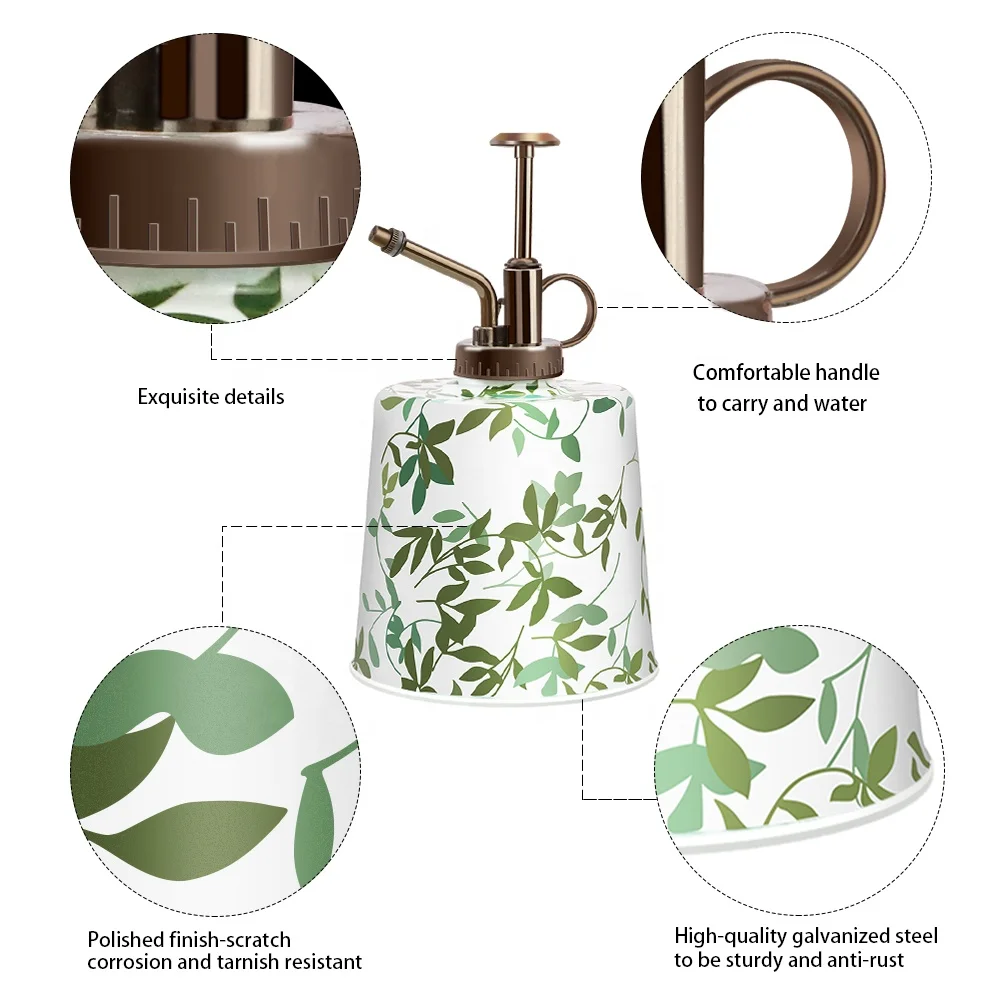 Exquisite details

Comfortable handle to carry and water

Polished finish-scratch corrosion and tarnish resistant

High-quality galvanized steel to be sturdy and anti-rust