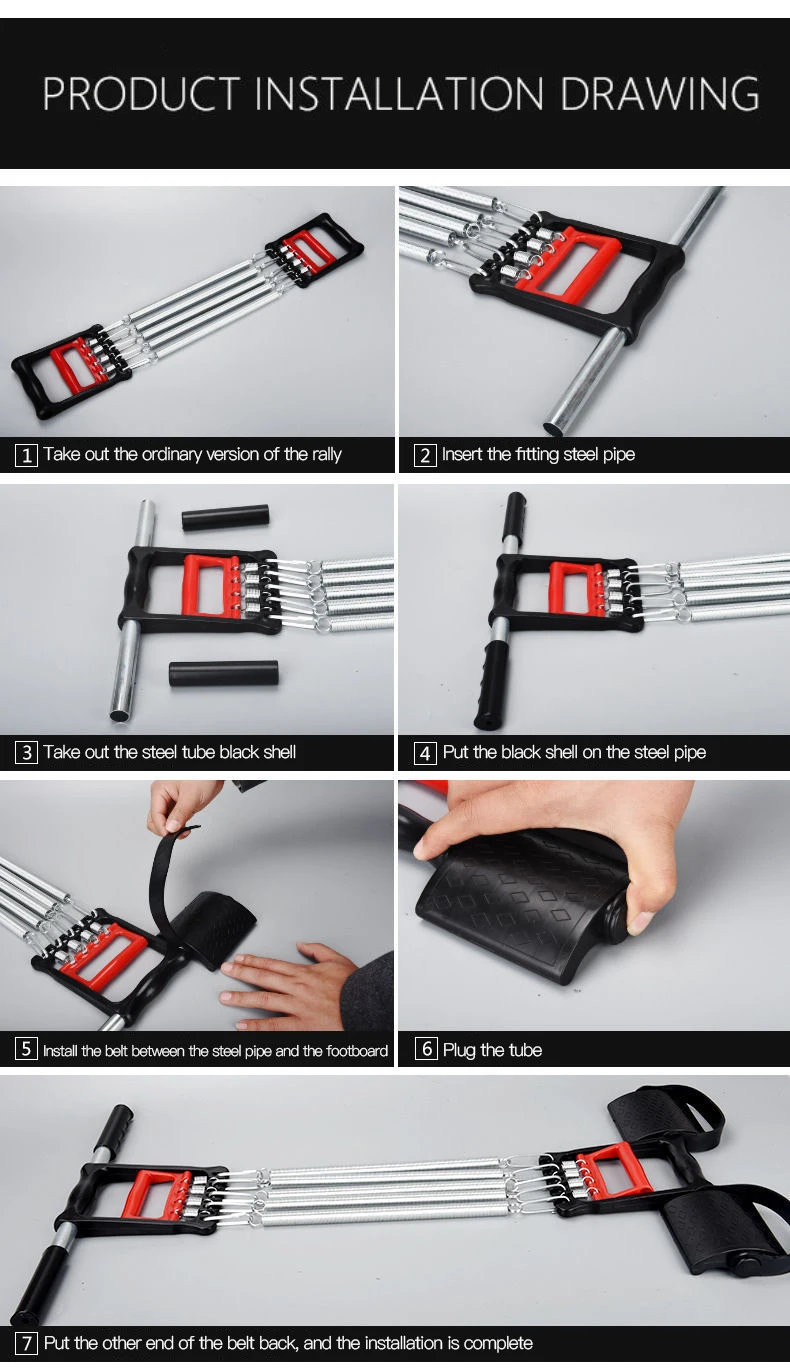 PRODUCT INSTALLATION DRAWING

1 Take out the ordinary version of the rally

2 Insert the fitting steel pipe

3 Take out the steel tube black shell

4 Put the black shell on the steel pipe

5 Install the belt between the steel pipe and the footboard

6 Plug the tube

7 Put the other end of the belt back, and the installation is complete