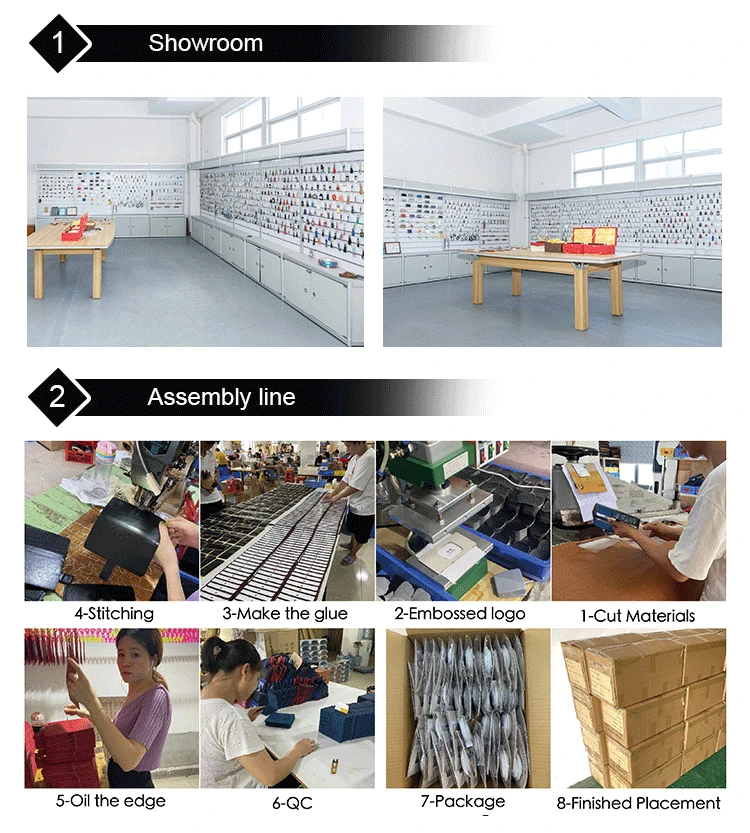 1 Showroom

2 Assembly line

4-Stitching

3-Make the glue

2-Embossed logo

1-Cut Materials

5-Oil the edge

6-QC

7-Package

8-Finished Placement