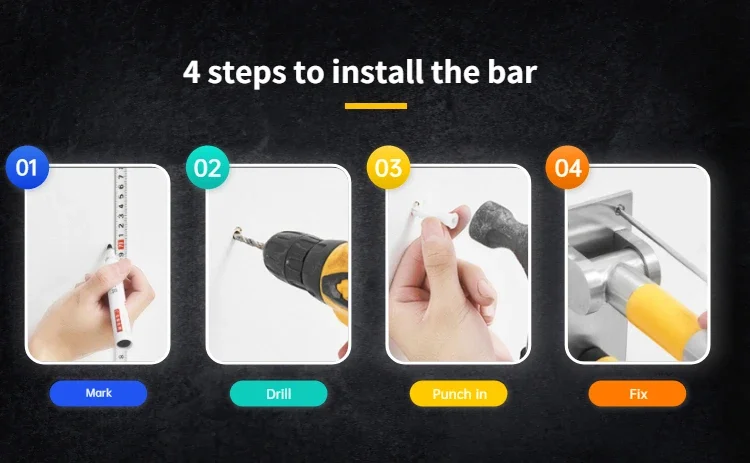 4 steps to install the bar

01

Mark

02

Drill

03

Punch in

04

Fix