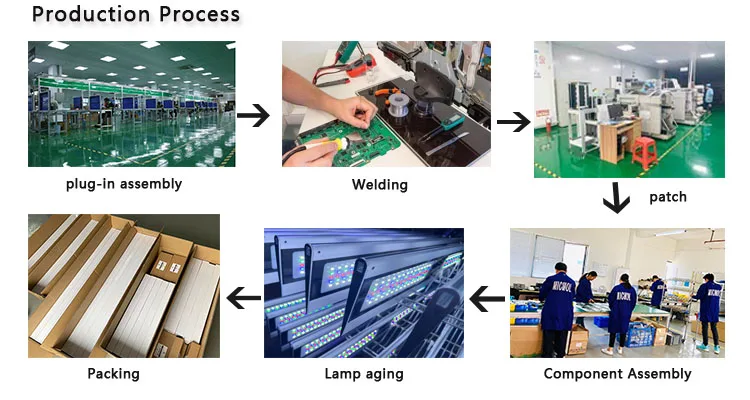 Production Process

plug-in assembly

Welding

patch

Component Assembly

Lamp aging

Packing