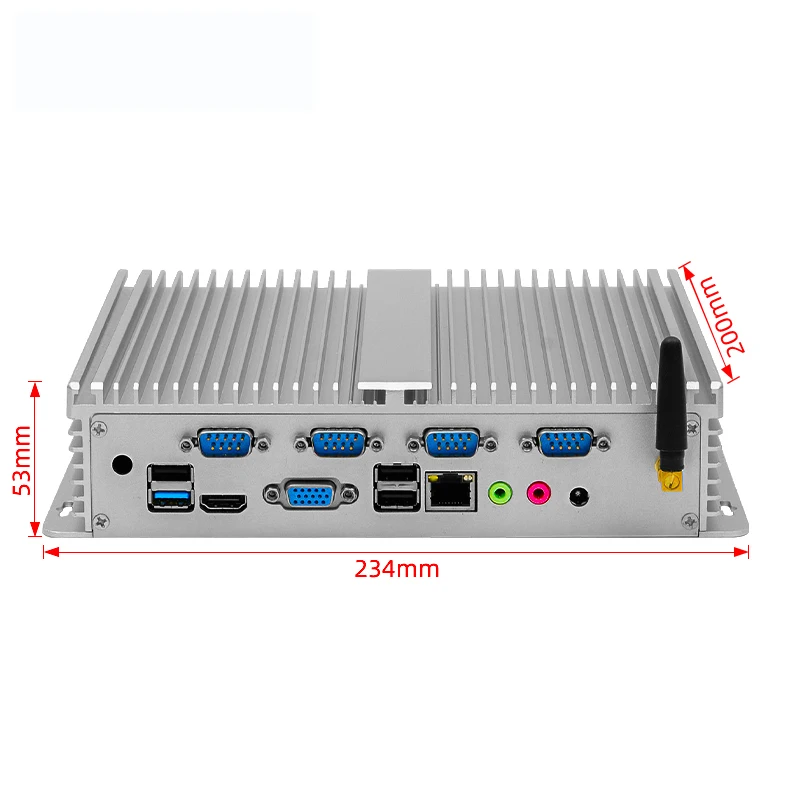 200mm
53mm
234mm