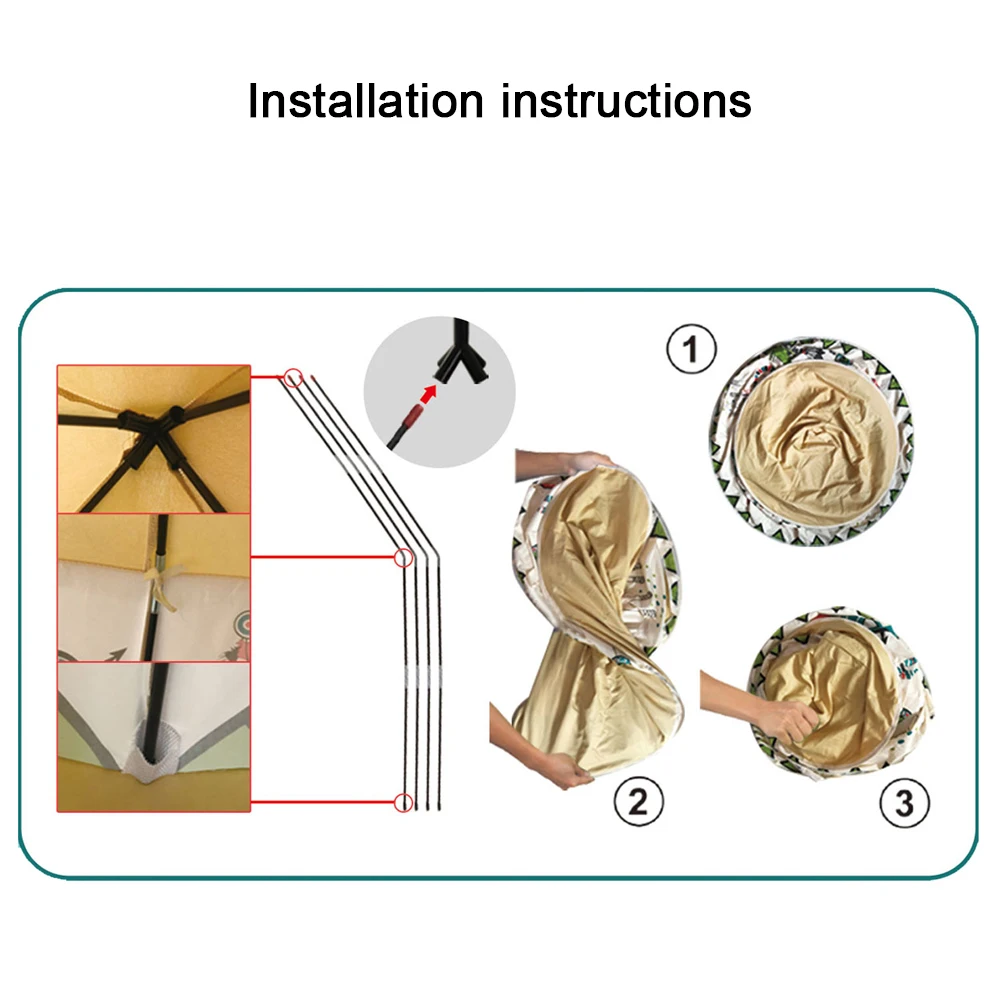 Installation instructions

1

2

3