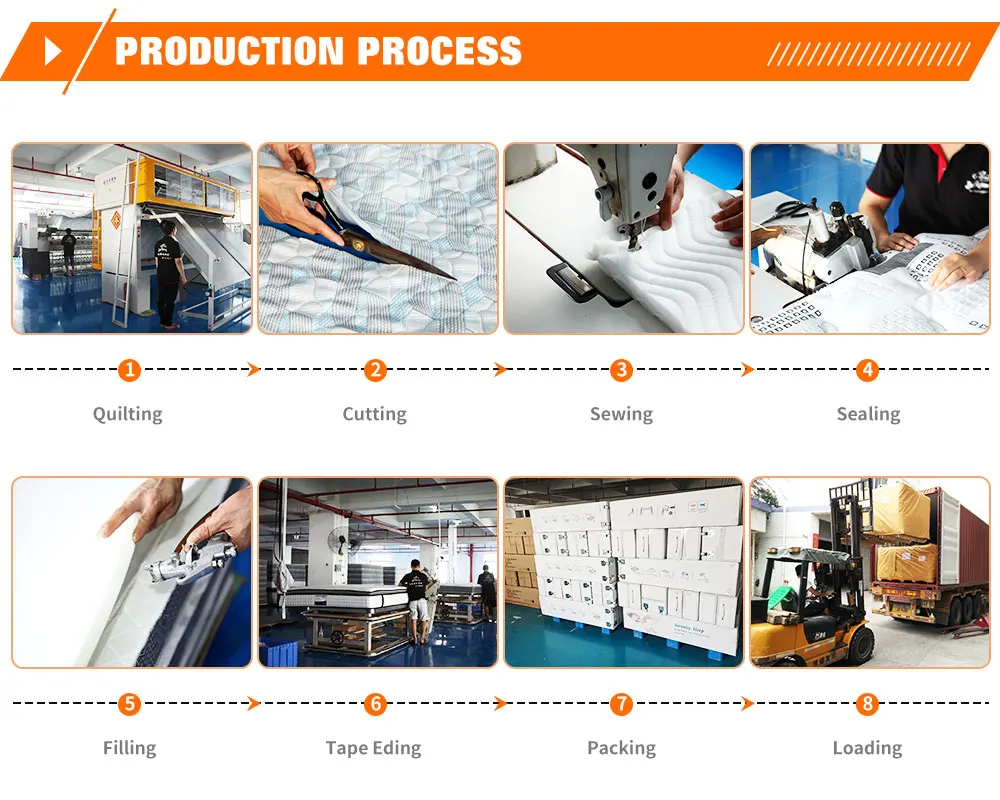 PRODUCTION PROCESS

1
Quilting

2
Cutting

3
Sewing

4
Sealing

5
Filling

6
Tape Eding

7
Packing

8
Loading